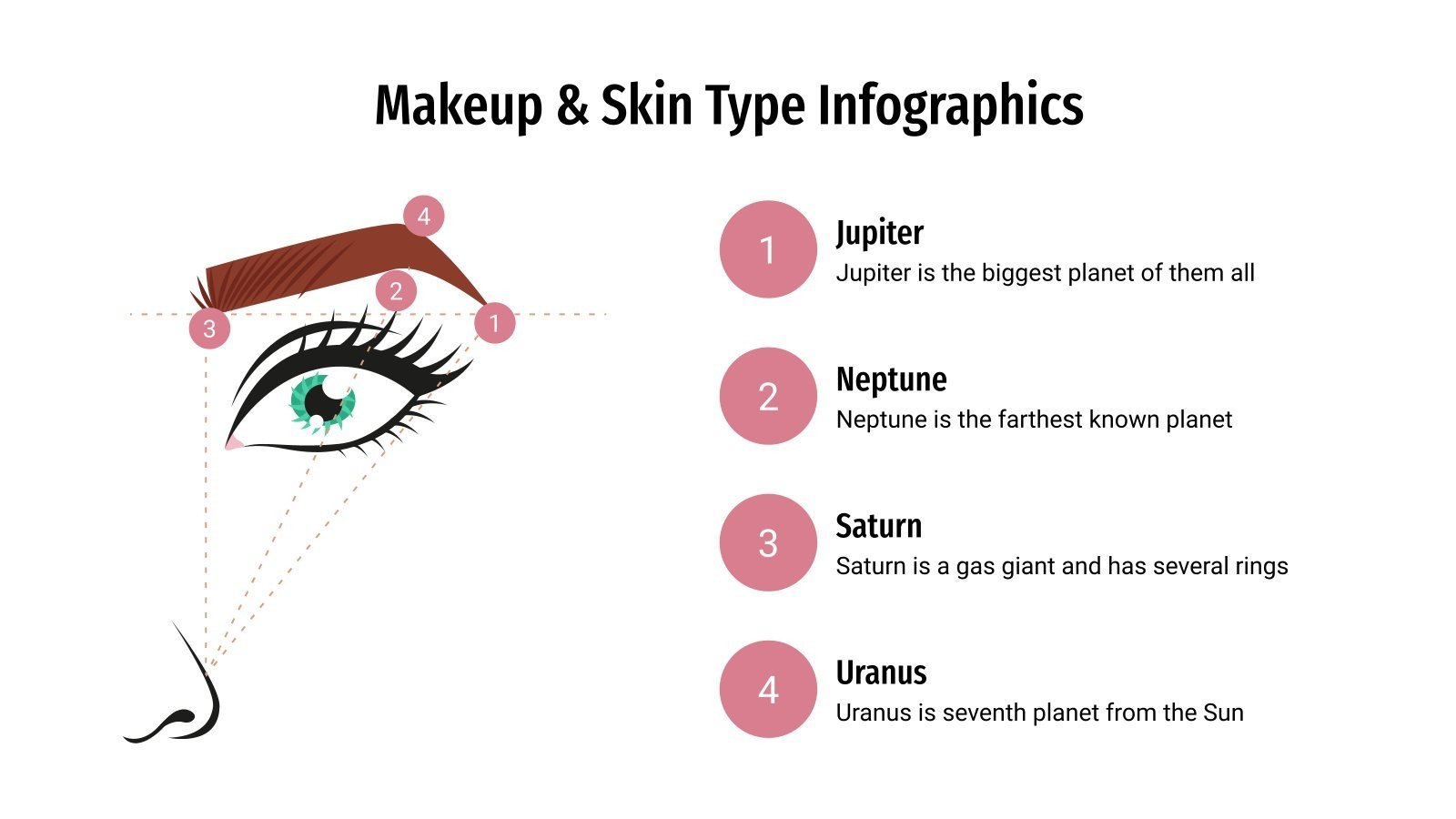 Makeup & Skin Type Infographics

4

2

3

1

1
Jupiter
Jupiter is the biggest planet of them all

2
Neptune
Neptune is the farthest known planet

3
Saturn
Saturn is a gas giant and has several rings

4
Uranus
Uranus is seventh planet from the Sun