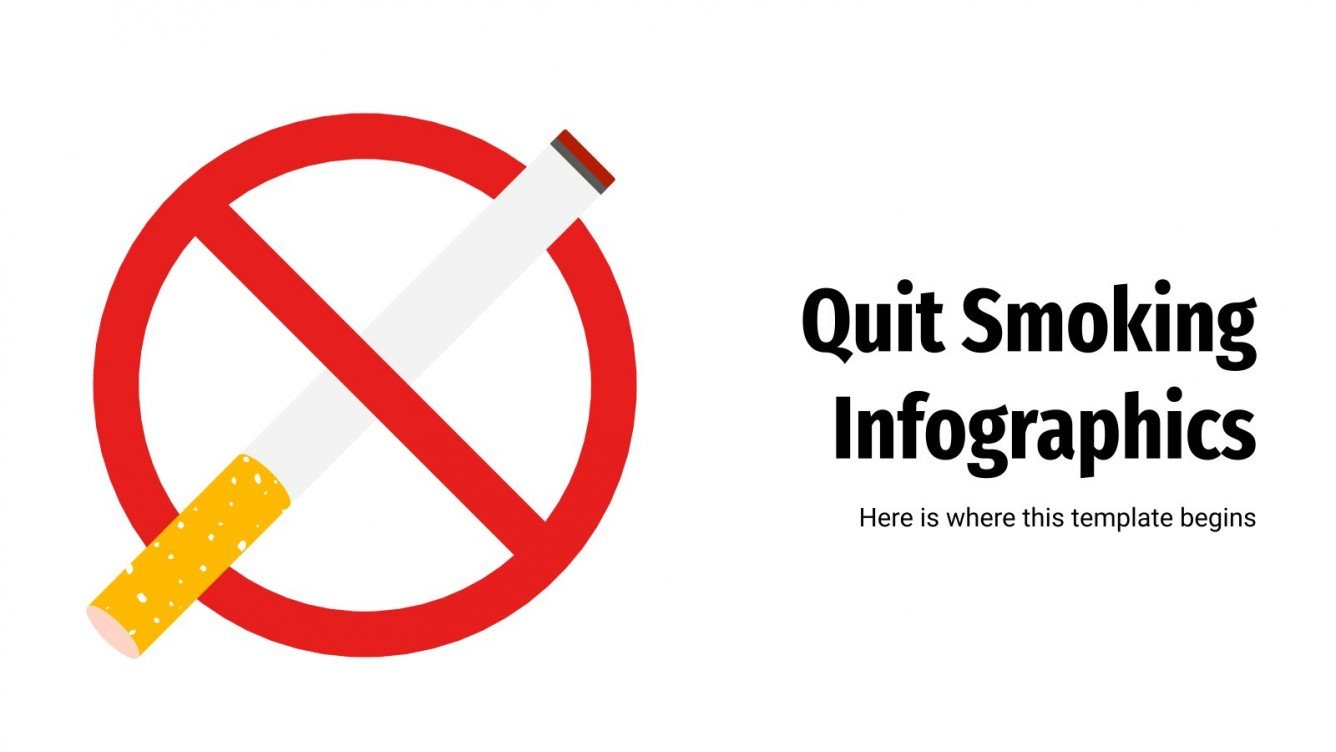 Quit Smoking Infographics

Here is where this template begins