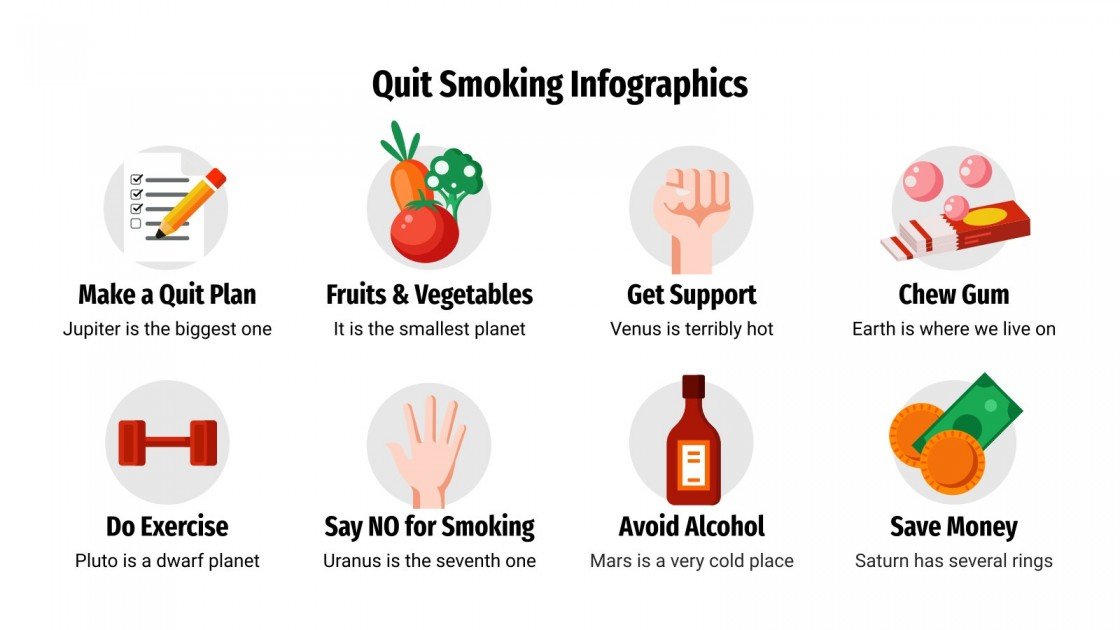 Quit Smoking Infographics

Make a Quit Plan
Jupiter is the biggest one

Fruits & Vegetables
It is the smallest planet

Get Support
Venus is terribly hot

Chew Gum
Earth is where we live on

Do Exercise
Pluto is a dwarf planet

Say NO for Smoking
Uranus is the seventh one

Avoid Alcohol
Mars is a very cold place

Save Money
Saturn has several rings