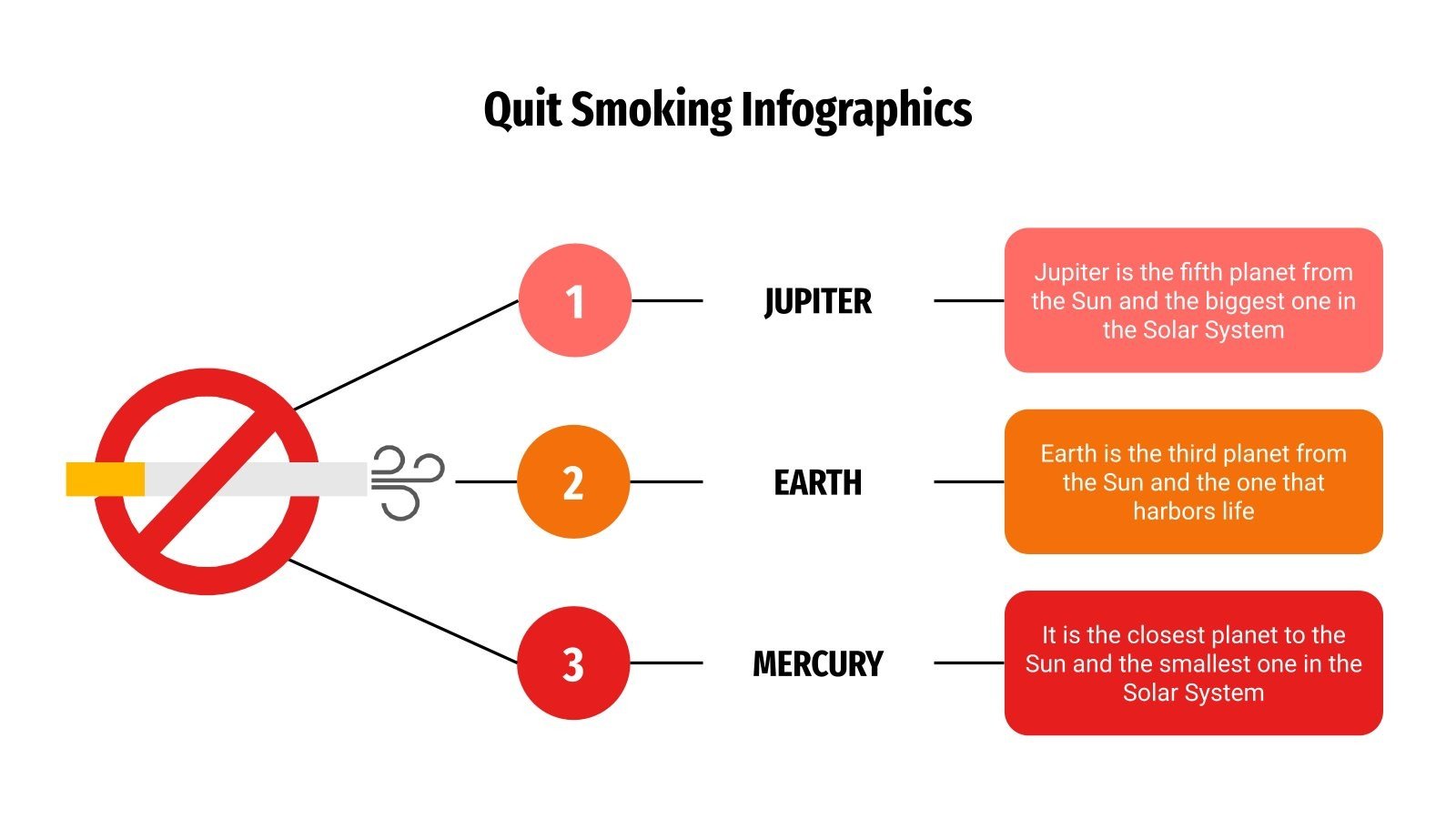 Quit Smoking Infographics

1

JUPITER

Jupiter is the fifth planet from the Sun and the biggest one in the Solar System

2

EARTH

Earth is the third planet from the Sun and the one that harbors life

3

MERCURY

It is the closest planet to the Sun and the smallest one in the Solar System