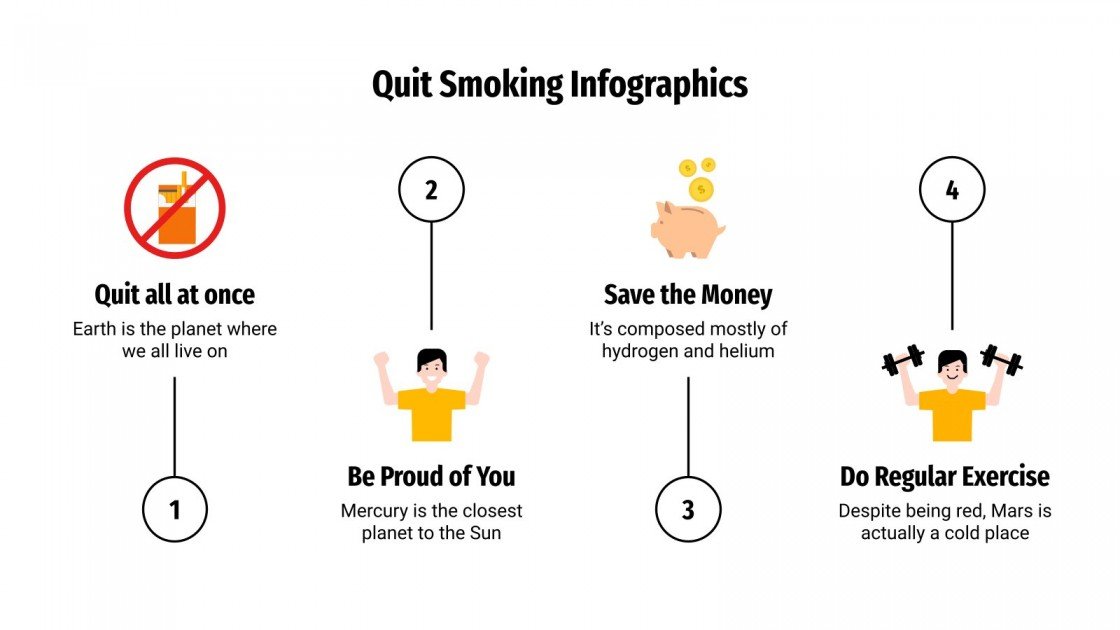 Quit Smoking Infographics

Quit all at once
Earth is the planet where we all live on

1

2

Be Proud of You
Mercury is the closest planet to the Sun

Save the Money
It's composed mostly of hydrogen and helium

3

4

Do Regular Exercise
Despite being red, Mars is actually a cold place