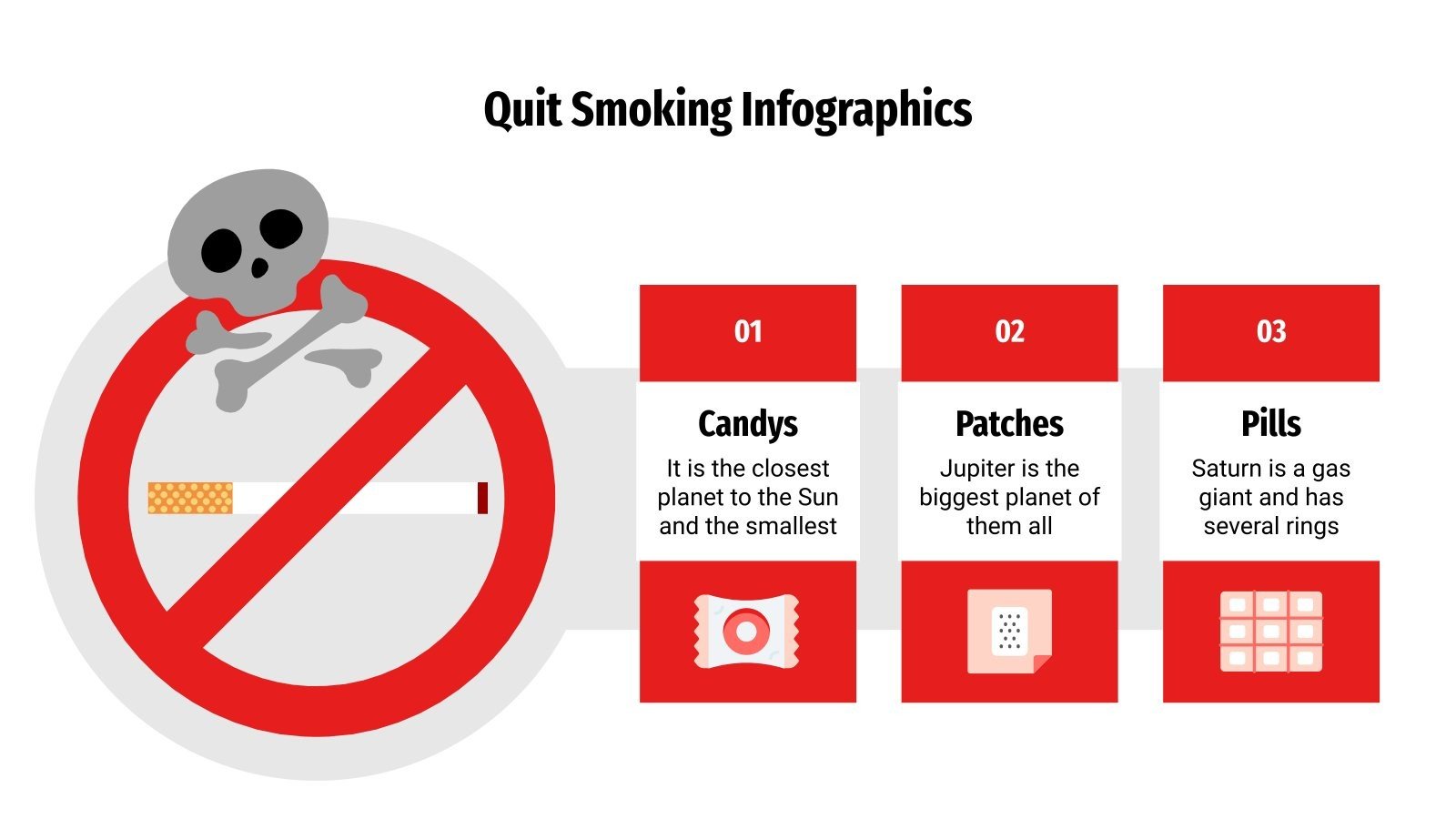 Quit Smoking Infographics

01

Candys

It is the closest planet to the Sun and the smallest

02

Patches

Jupiter is the biggest planet of them all

03

Pills

Saturn is a gas giant and has several rings