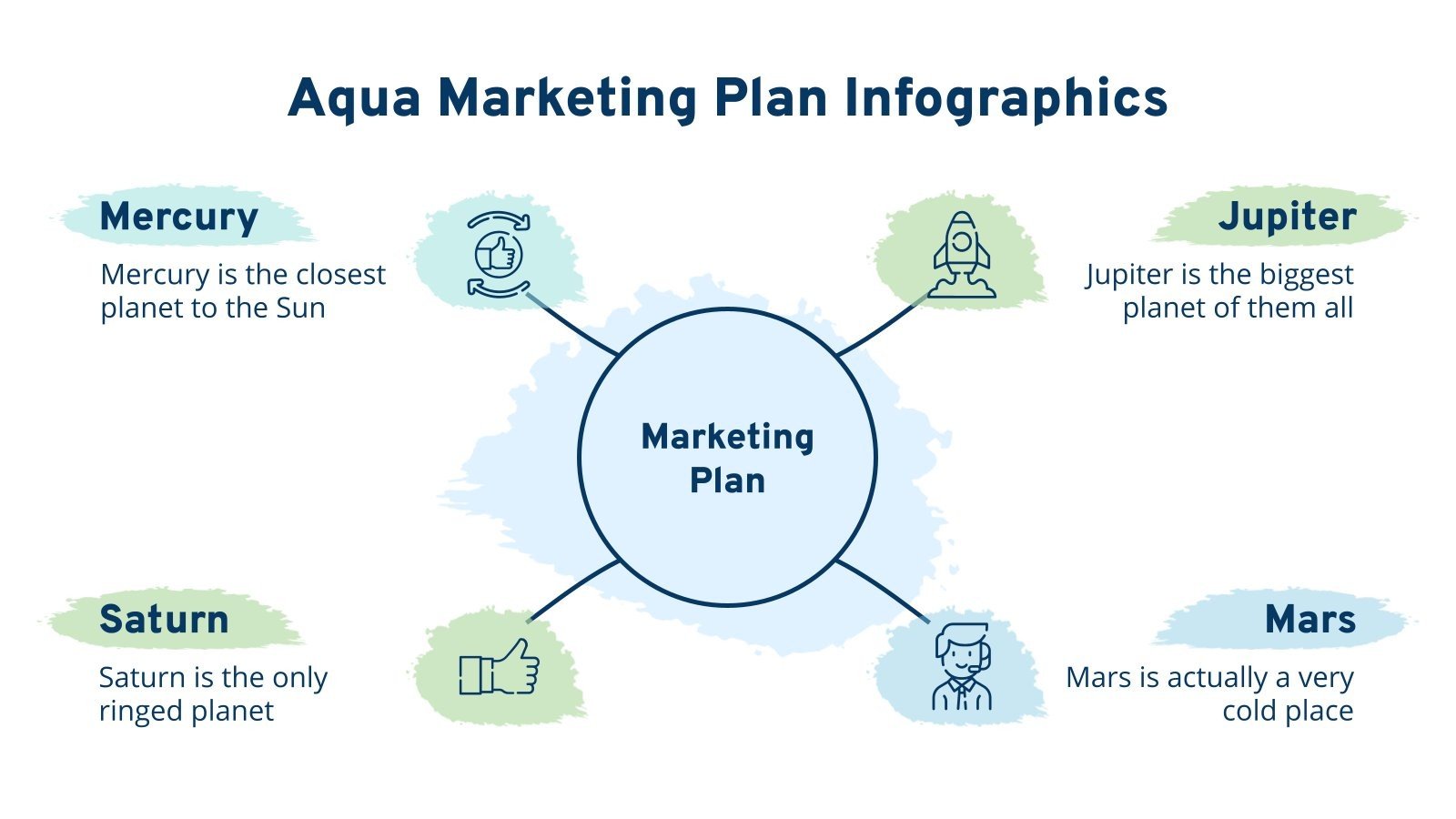 Aqua Marketing Plan Infographics

Mercury

Mercury is the closest planet to the Sun

Jupiter

Jupiter is the biggest planet of them all

Marketing Plan

Saturn

Saturn is the only ringed planet

Mars

Mars is actually a very cold place