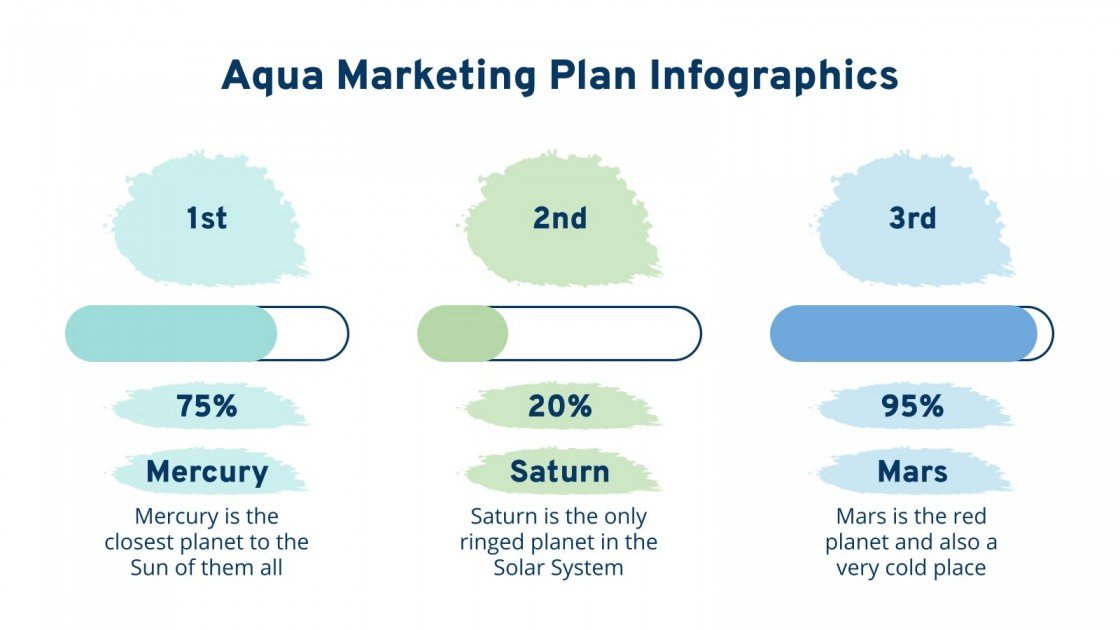 Aqua Marketing Plan Infographics

1st

75%

Mercury

Mercury is the closest planet to the Sun of them all

2nd

20%

Saturn

Saturn is the only ringed planet in the Solar System

3rd

95%

Mars

Mars is the red planet and also a very cold place