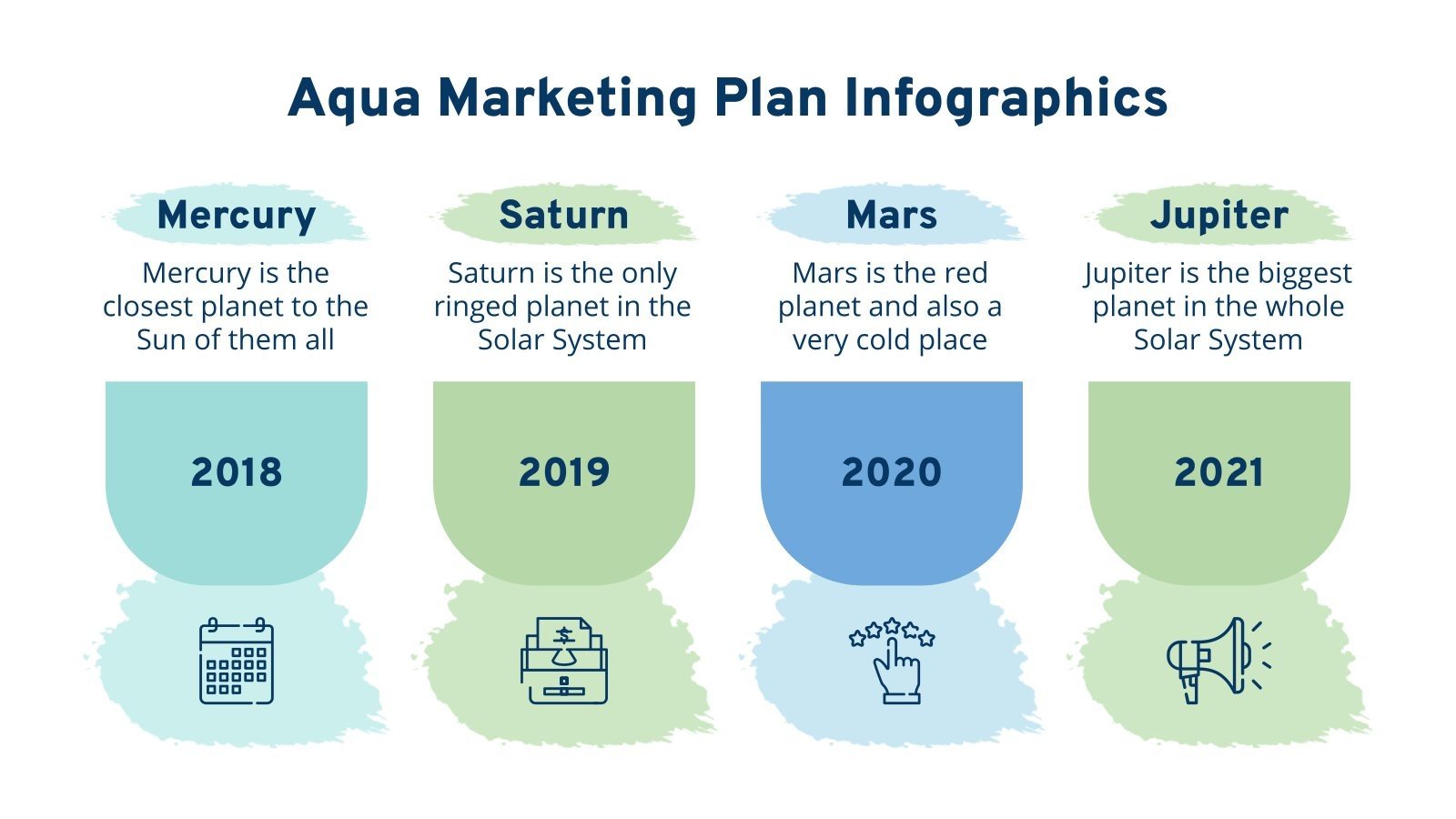 Aqua Marketing Plan Infographics

Mercury

Mercury is the closest planet to the Sun of them all

2018

Saturn

Saturn is the only ringed planet in the Solar System

2019

Mars

Mars is the red planet and also a very cold place

2020

Jupiter

Jupiter is the biggest planet in the whole Solar System

2021