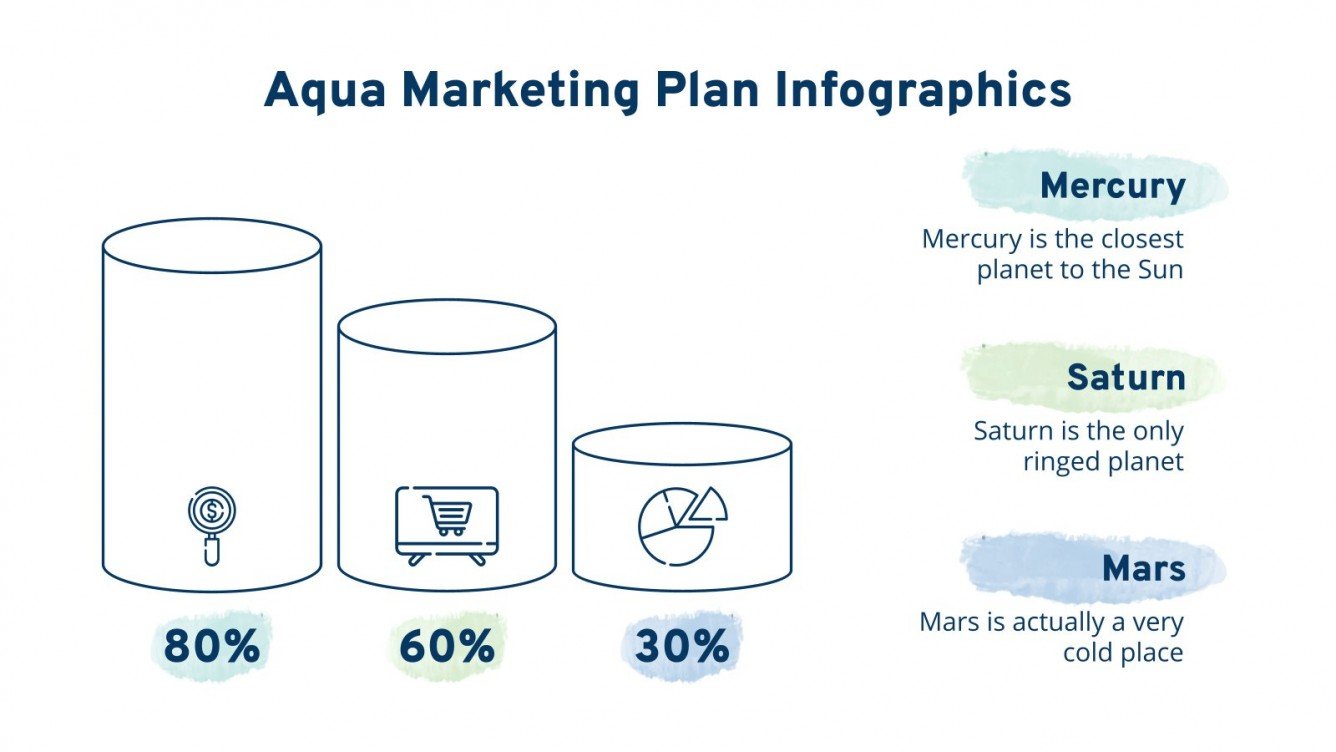 Aqua Marketing Plan Infographics

80%

60%

30%

Mercury

Mercury is the closest planet to the Sun

Saturn

Saturn is the only ringed planet

Mars

Mars is actually a very cold place