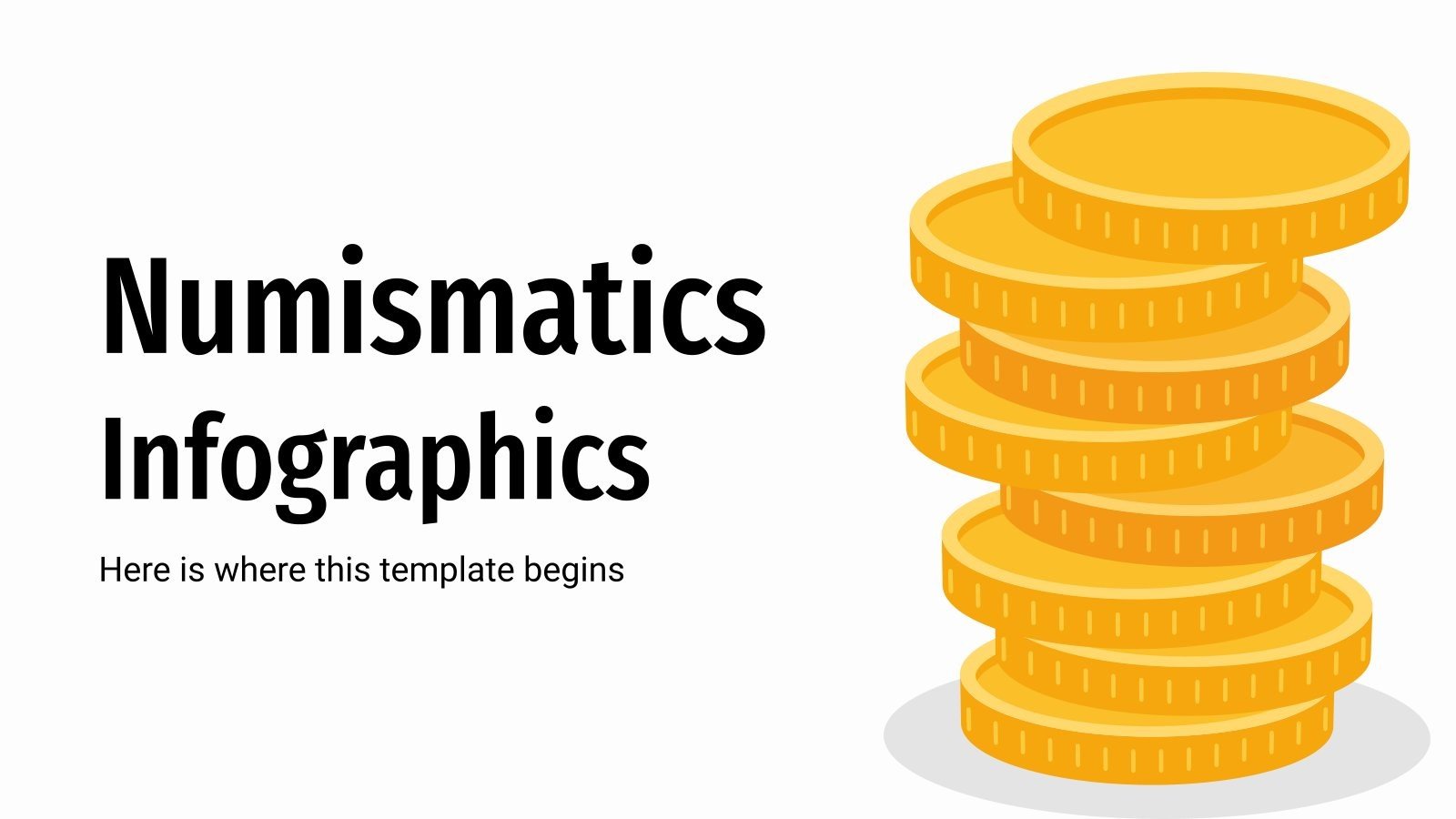 Numismatics Infographics

Here is where this template begins