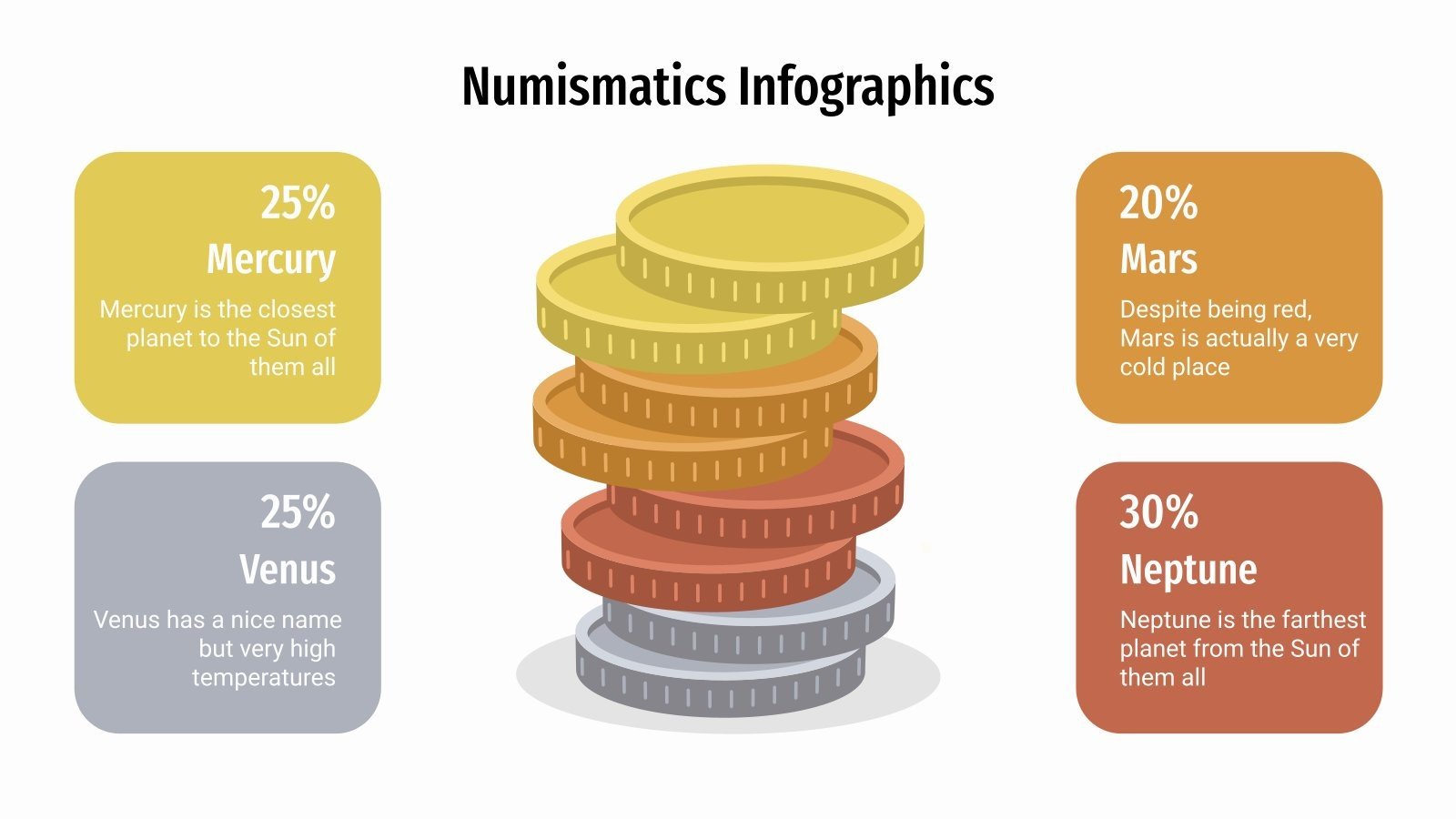 Numismatics Infographics

25%
Mercury
Mercury is the closest planet to the Sun of them all

25%
Venus
Venus has a nice name but very high temperatures

20%
Mars
Despite being red, Mars is actually a very cold place

30%
Neptune
Neptune is the farthest planet from the Sun of them all