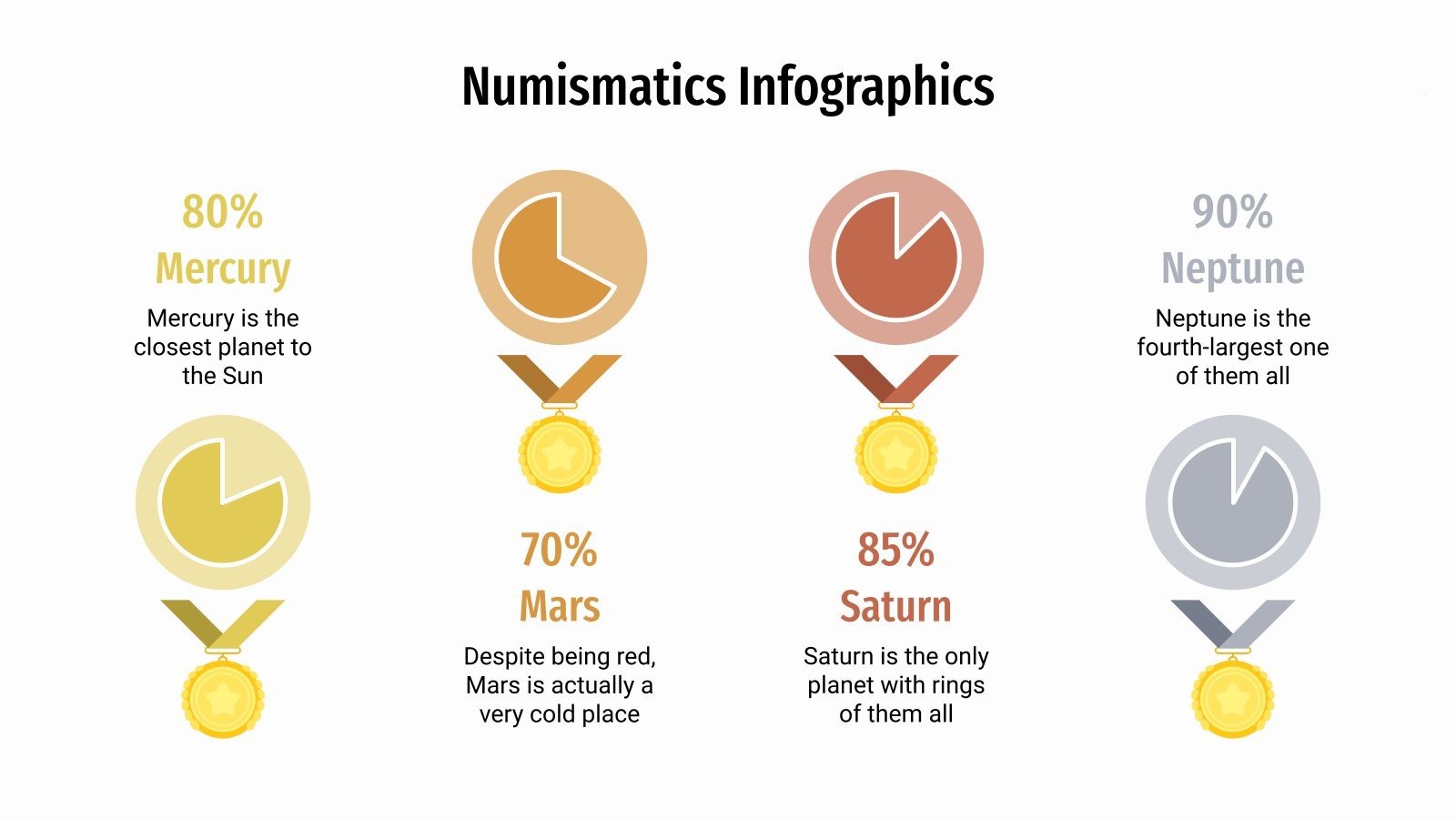 Numismatics Infographics

80%
Mercury
Mercury is the closest planet to the Sun

70%
Mars
Despite being red, Mars is actually a very cold place

85%
Saturn
Saturn is the only planet with rings of them all

90%
Neptune
Neptune is the fourth-largest one of them all