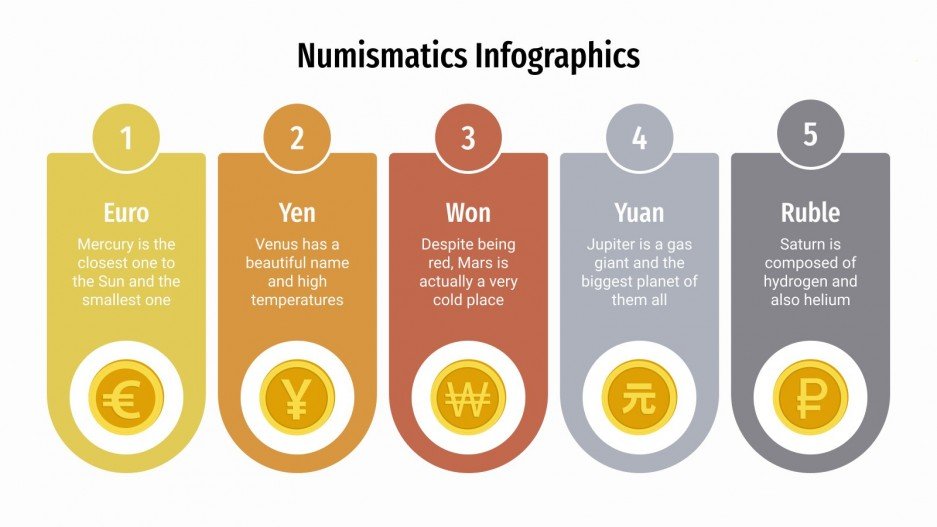 Numismatics Infographics

1

Euro

Mercury is the closest one to the Sun and the smallest one

€

2

Yen

Venus has a beautiful name and high temperatures

¥

3

Won

Despite being red, Mars is actually a very cold place

₩

4

Yuan

Jupiter is a gas giant and the biggest planet of them all

元

5

Ruble

Saturn is composed of hydrogen and also helium

₽