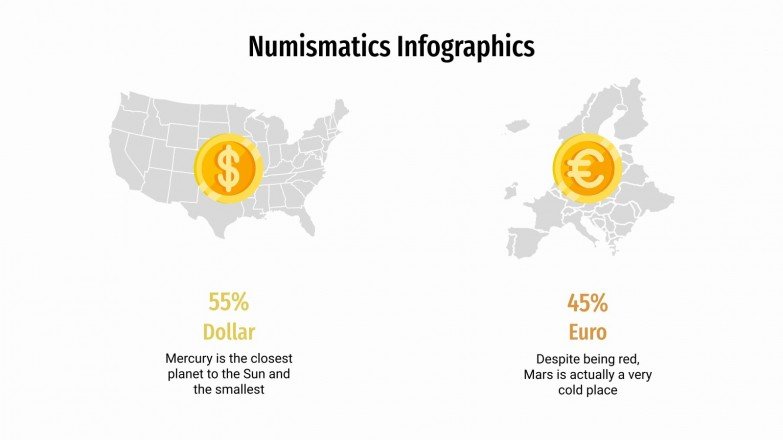 Numismatics Infographics

$

€

55%
Dollar
Mercury is the closest planet to the Sun and the smallest

45%
Euro
Despite being red, Mars is actually a very cold place