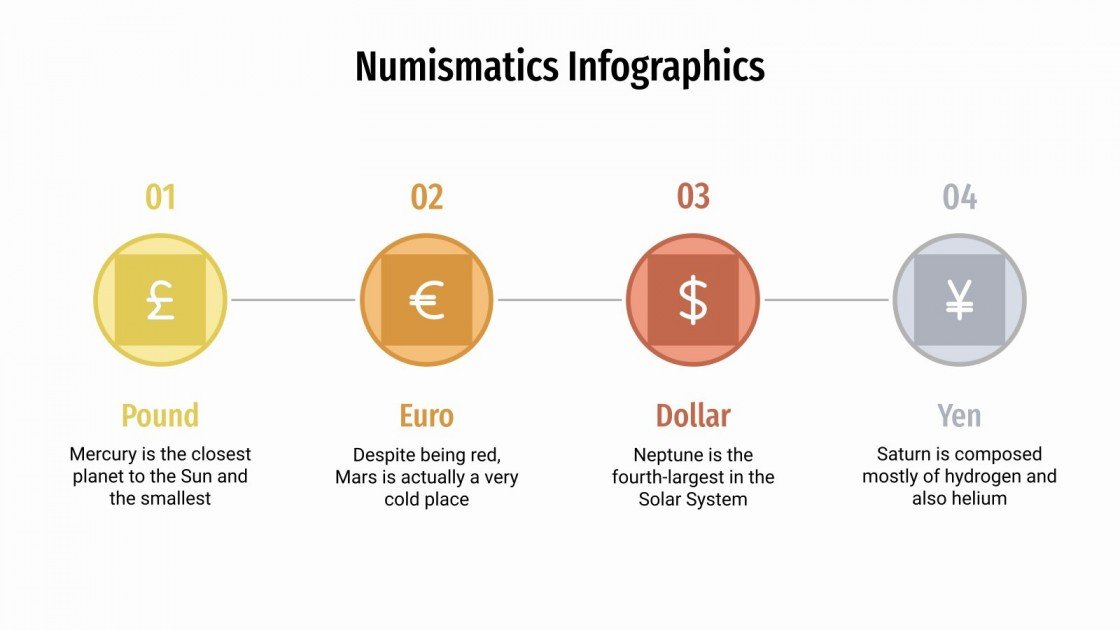 Numismatics Infographics

01

£

Pound

Mercury is the closest planet to the Sun and the smallest

02

€

Euro

Despite being red, Mars is actually a very cold place

03

$

Dollar

Neptune is the fourth-largest in the Solar System

04

¥

Yen

Saturn is composed mostly of hydrogen and also helium