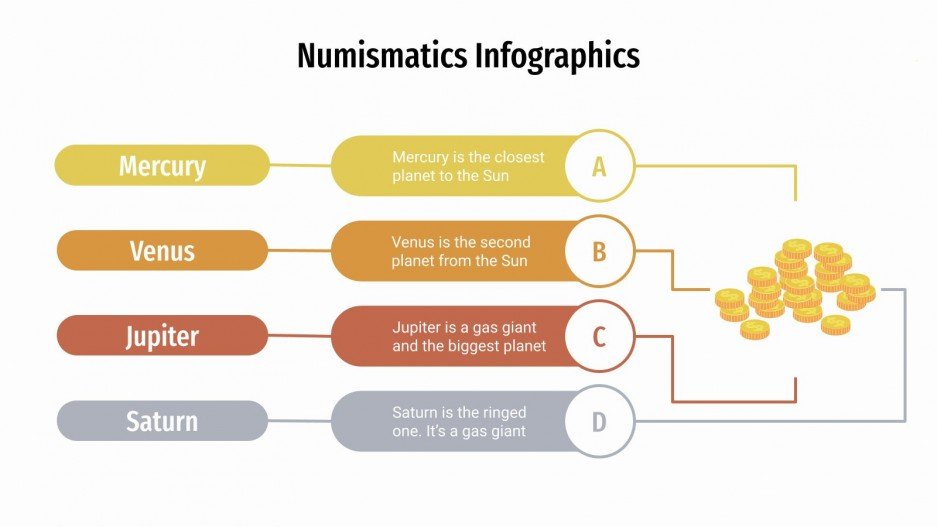 Numismatics Infographics

Mercury

Mercury is the closest planet to the Sun

A

Venus

Venus is the second planet from the Sun

B

Jupiter

Jupiter is a gas giant and the biggest planet

C

Saturn

Saturn is the ringed one. It's a gas giant

D