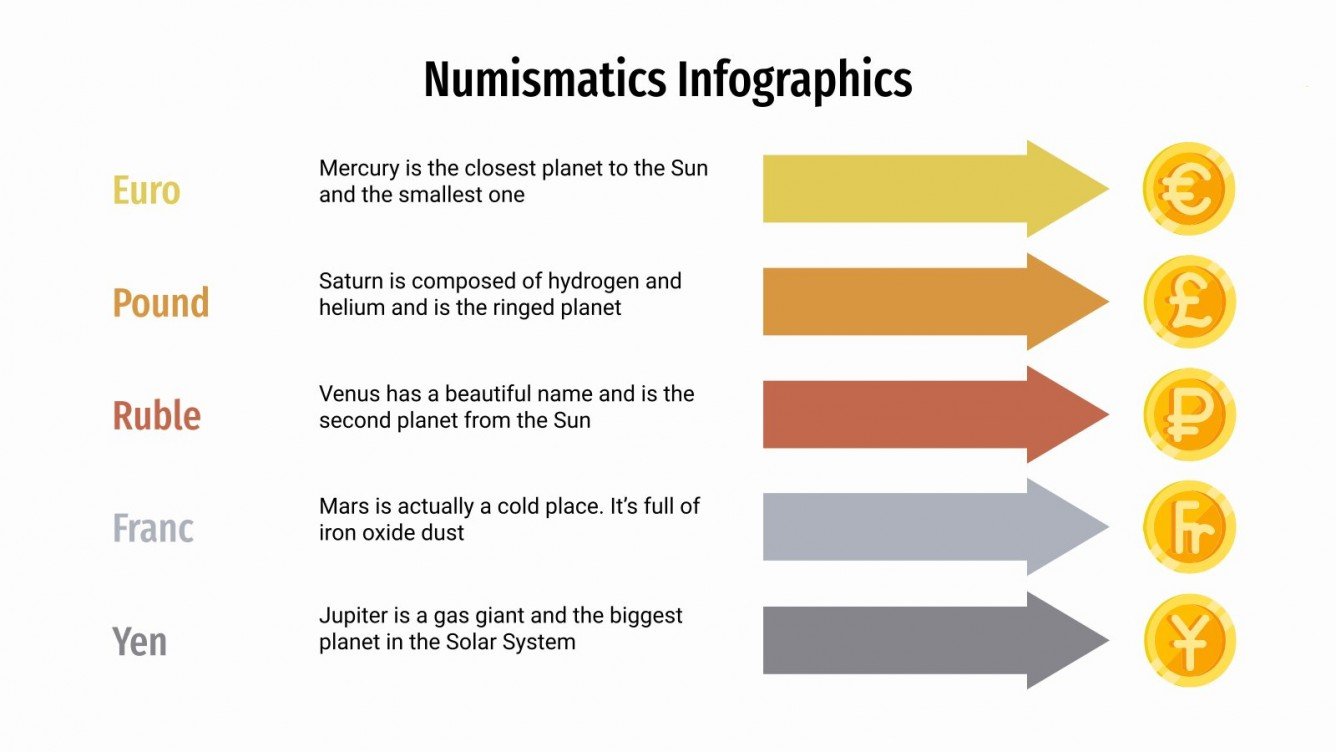 Numismatics Infographics

Euro

Mercury is the closest planet to the Sun and the smallest one

€

Pound

Saturn is composed of hydrogen and helium and is the ringed planet

£

Ruble

Venus has a beautiful name and is the second planet from the Sun

₽

Franc

Mars is actually a cold place. It's full of iron oxide dust

₣

Yen

Jupiter is a gas giant and the biggest planet in the Solar System

¥