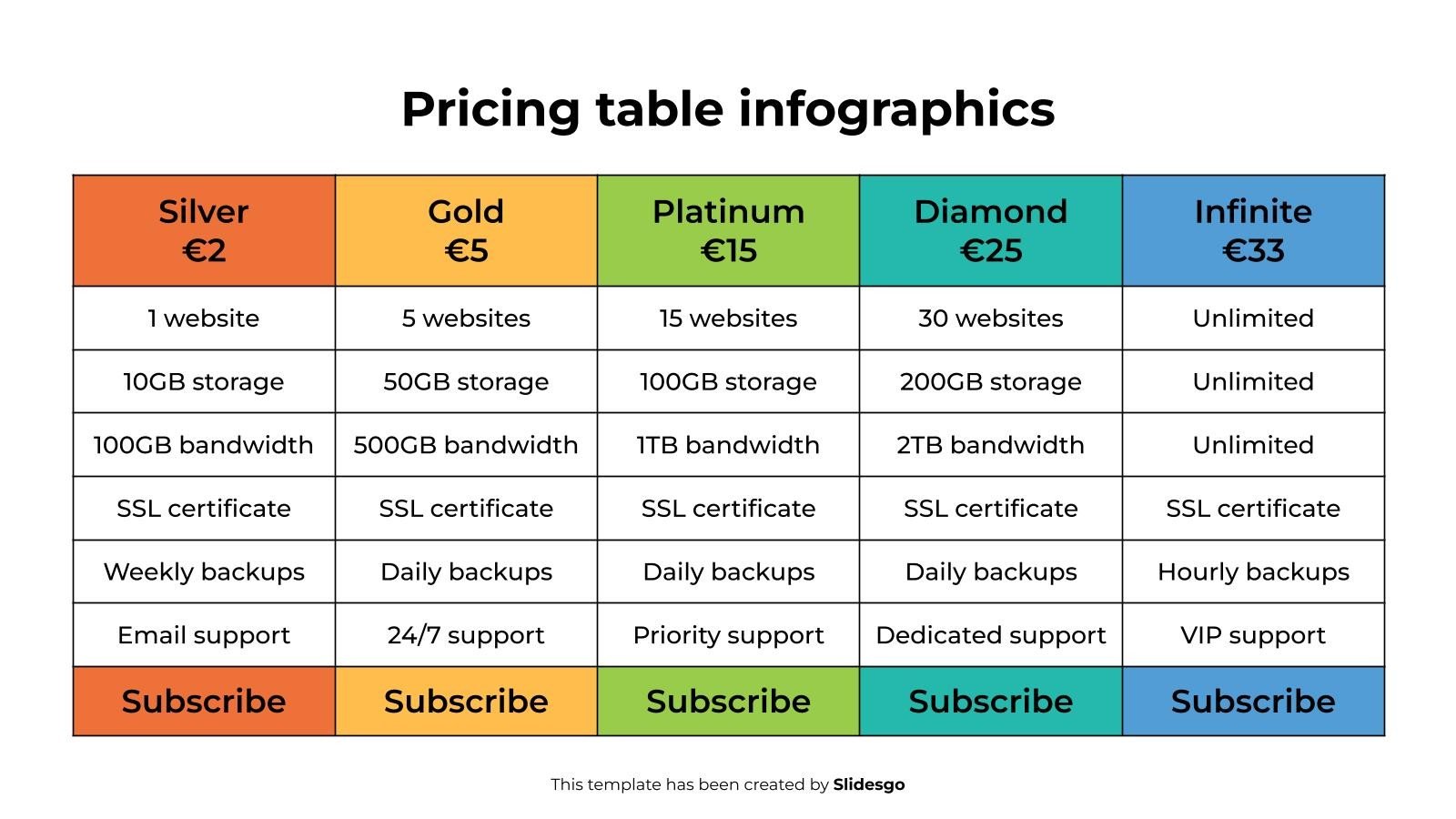 Pricing table infographics

| Silver €2 | Gold €5 | Platinum €15 | Diamond €25 | Infinite €33 |
|---|---|---|---|---|
| 1 website | 5 websites | 15 websites | 30 websites | Unlimited |
| 10GB storage | 50GB storage | 100GB storage | 200GB storage | Unlimited |
| 100GB bandwidth | 500GB bandwidth | 1TB bandwidth | 2TB bandwidth | Unlimited |
| SSL certificate | SSL certificate | SSL certificate | SSL certificate | SSL certificate |
| Weekly backups | Daily backups | Daily backups | Daily backups | Hourly backups |
| Email support | 24/7 support | Priority support | Dedicated support | VIP support |
| Subscribe | Subscribe | Subscribe | Subscribe | Subscribe |

This template has been created by Slidesgo