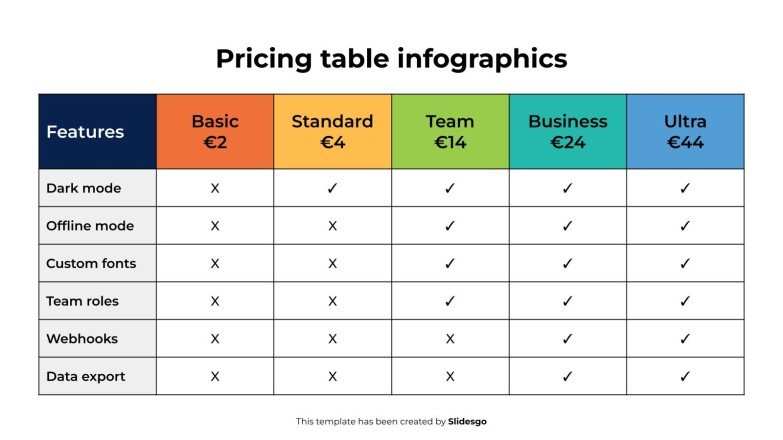 Pricing table infographics

| Features | Basic €2 | Standard €4 | Team €14 | Business €24 | Ultra €44 |
|---|---|---|---|---|---|
| Dark mode | X | ✓ | ✓ | ✓ | ✓ |
| Offline mode | X | X | ✓ | ✓ | ✓ |
| Custom fonts | X | X | ✓ | ✓ | ✓ |
| Team roles | X | X | ✓ | ✓ | ✓ |
| Webhooks | X | X | X | ✓ | ✓ |
| Data export | X | X | X | ✓ | ✓ |

This template has been created by Slidesgo