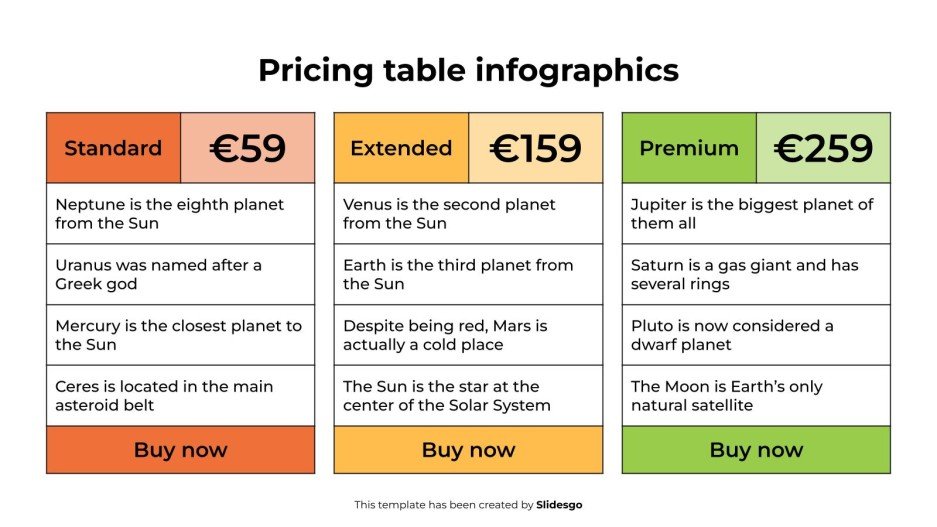 Pricing table infographics

| Standard | €59 |
|---|---|
| Neptune is the eighth planet from the Sun | |
| Uranus was named after a Greek god | |
| Mercury is the closest planet to the Sun | |
| Ceres is located in the main asteroid belt | |
| Buy now | |

| Extended | €159 |
|---|---|
| Venus is the second planet from the Sun | |
| Earth is the third planet from the Sun | |
| Despite being red, Mars is actually a cold place | |
| The Sun is the star at the center of the Solar System | |
| Buy now | |

| Premium | €259 |
|---|---|
| Jupiter is the biggest planet of them all | |
| Saturn is a gas giant and has several rings | |
| Pluto is now considered a dwarf planet | |
| The Moon is Earth's only natural satellite | |
| Buy now | |

This template has been created by Slidesgo