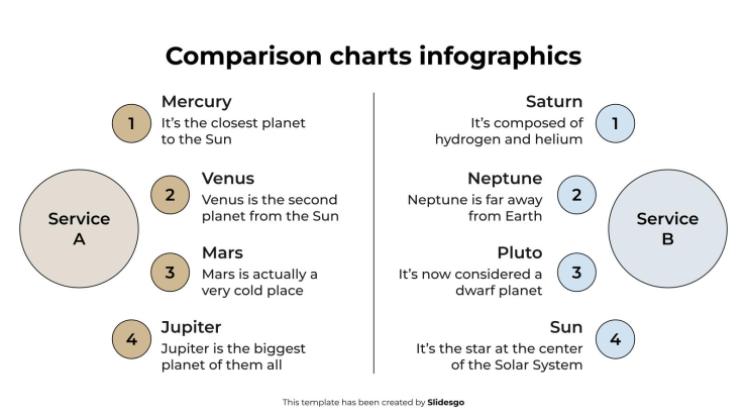 Comparison charts infographics

Service A

1 Mercury
It's the closest planet to the Sun

2 Venus
Venus is the second planet from the Sun

3 Mars
Mars is actually a very cold place

4 Jupiter
Jupiter is the biggest planet of them all

Service B

Saturn
It's composed of hydrogen and helium 1

Neptune
Neptune is far away from Earth 2

Pluto
It's now considered a dwarf planet 3

Sun
It's the star at the center of the Solar System 4

This template has been created by Slidesgo