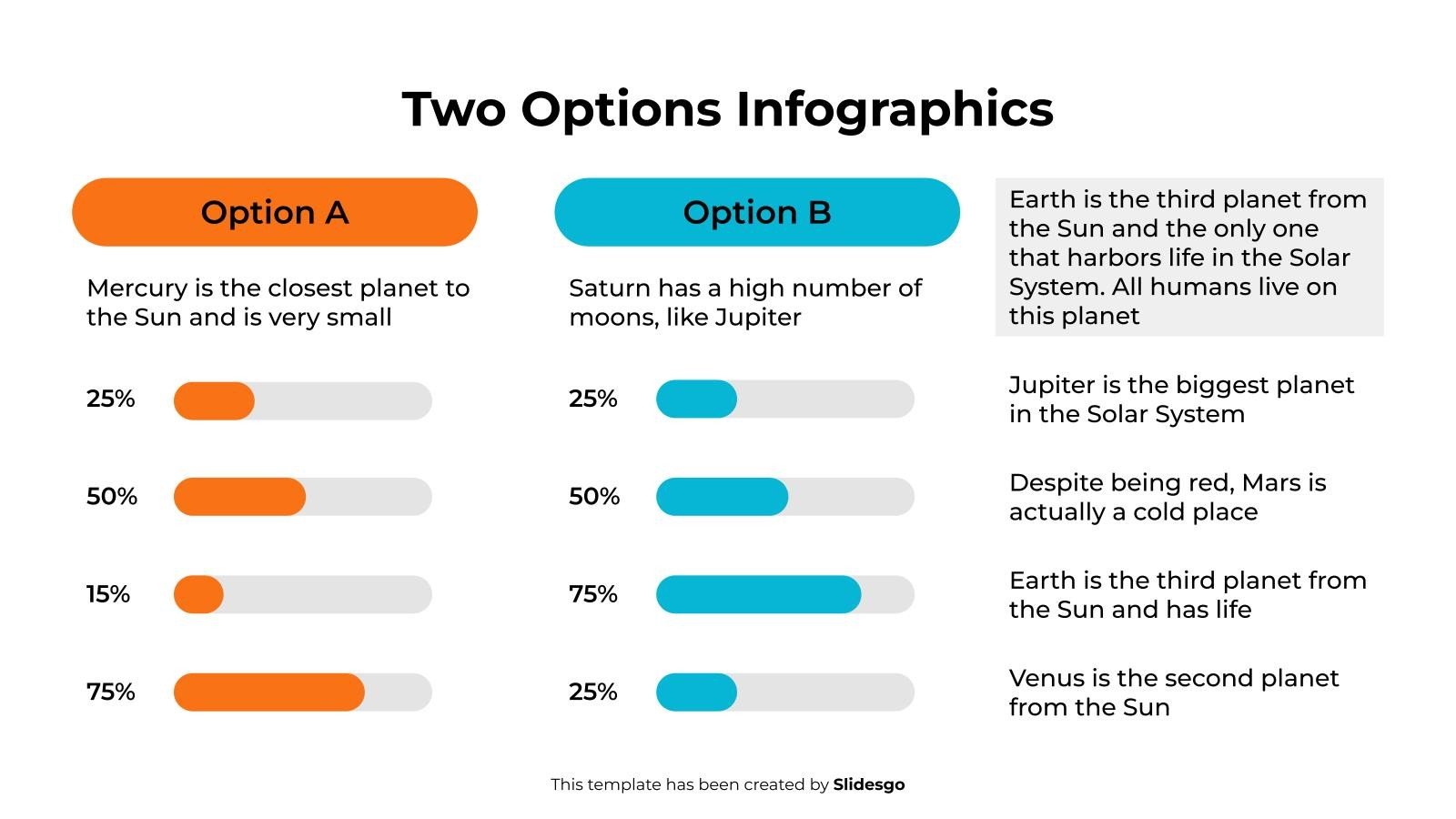 Two Options Infographics

Option A

Mercury is the closest planet to the Sun and is very small

25%

50%

15%

75%

Option B

Saturn has a high number of moons, like Jupiter

25%

50%

75%

25%

Earth is the third planet from the Sun and the only one that harbors life in the Solar System. All humans live on this planet

Jupiter is the biggest planet in the Solar System

Despite being red, Mars is actually a cold place

Earth is the third planet from the Sun and has life

Venus is the second planet from the Sun

This template has been created by Slidesgo