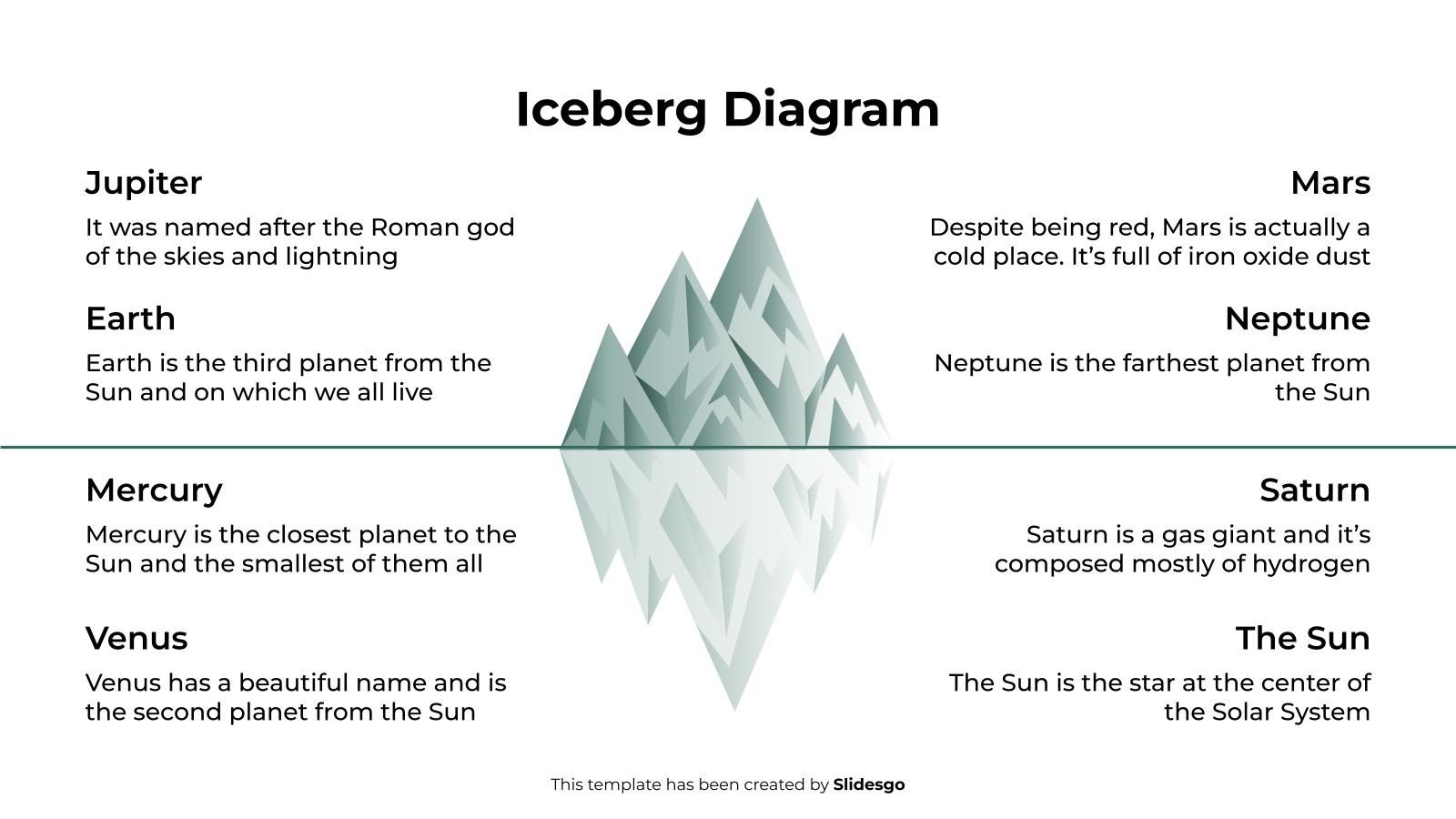 Iceberg Diagram

Jupiter

It was named after the Roman god of the skies and lightning

Earth

Earth is the third planet from the Sun and on which we all live

Mercury

Mercury is the closest planet to the Sun and the smallest of them all

Venus

Venus has a beautiful name and is the second planet from the Sun

Mars

Despite being red, Mars is actually a cold place. It’s full of iron oxide dust

Neptune

Neptune is the farthest planet from the Sun

Saturn

Saturn is a gas giant and it’s composed mostly of hydrogen

The Sun

The Sun is the star at the center of the Solar System

This template has been created by Slidesgo