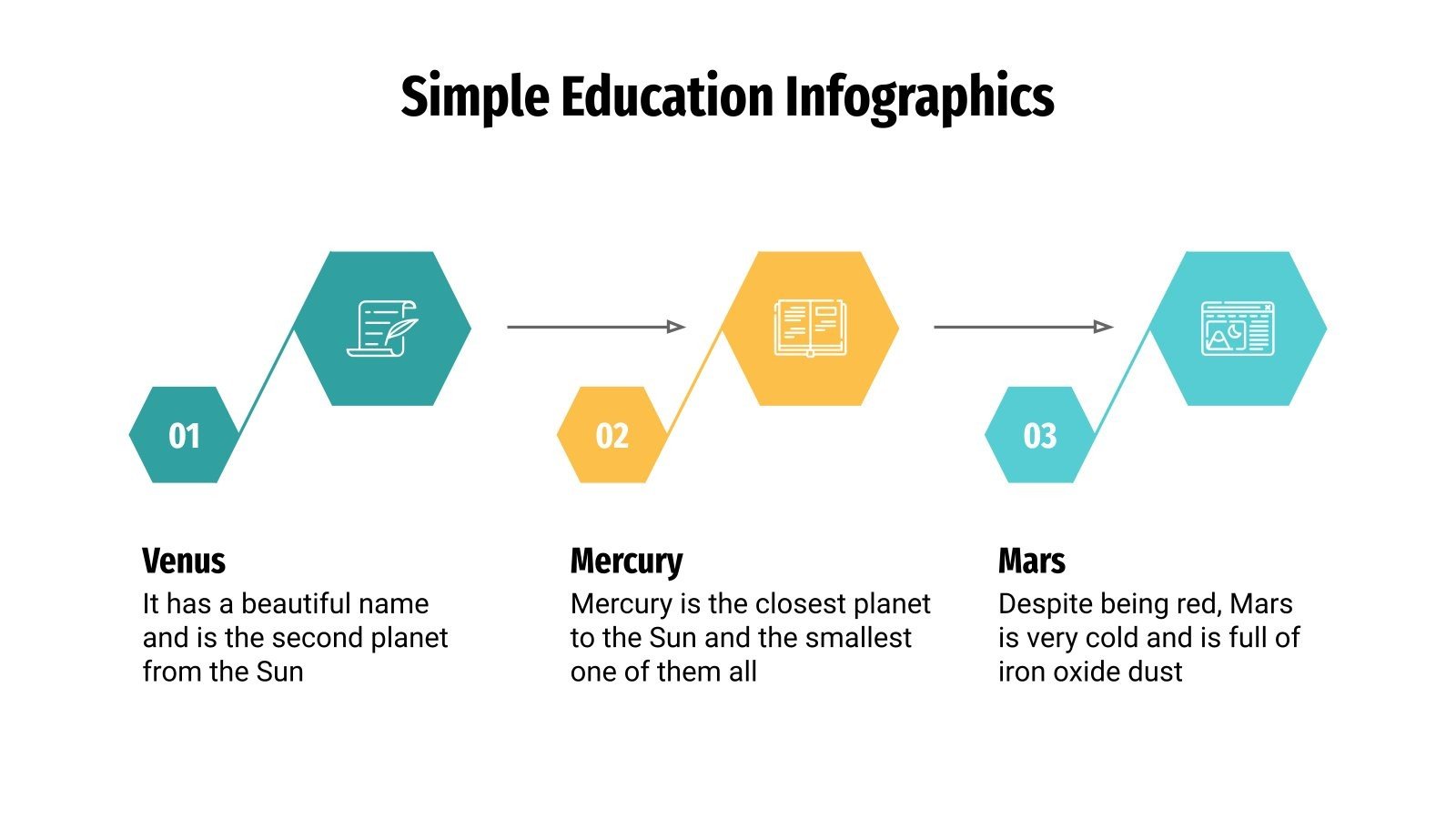 Simple Education Infographics

01

Venus
It has a beautiful name and is the second planet from the Sun

02

Mercury
Mercury is the closest planet to the Sun and the smallest one of them all

03

Mars
Despite being red, Mars is very cold and is full of iron oxide dust