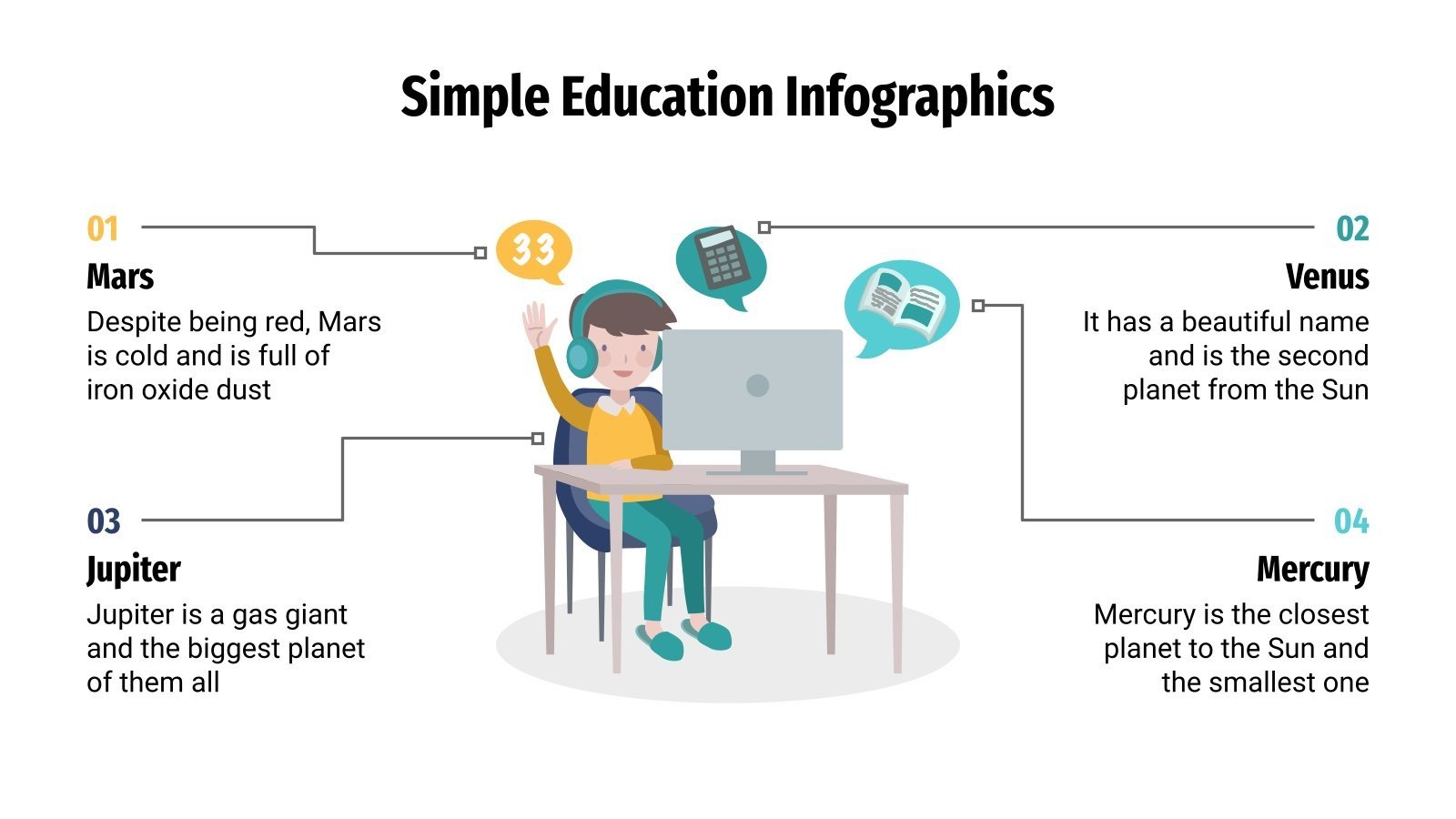 Simple Education Infographics

01

Mars

Despite being red, Mars is cold and is full of iron oxide dust

33

02

Venus

It has a beautiful name and is the second planet from the Sun

03

Jupiter

Jupiter is a gas giant and the biggest planet of them all

04

Mercury

Mercury is the closest planet to the Sun and the smallest one