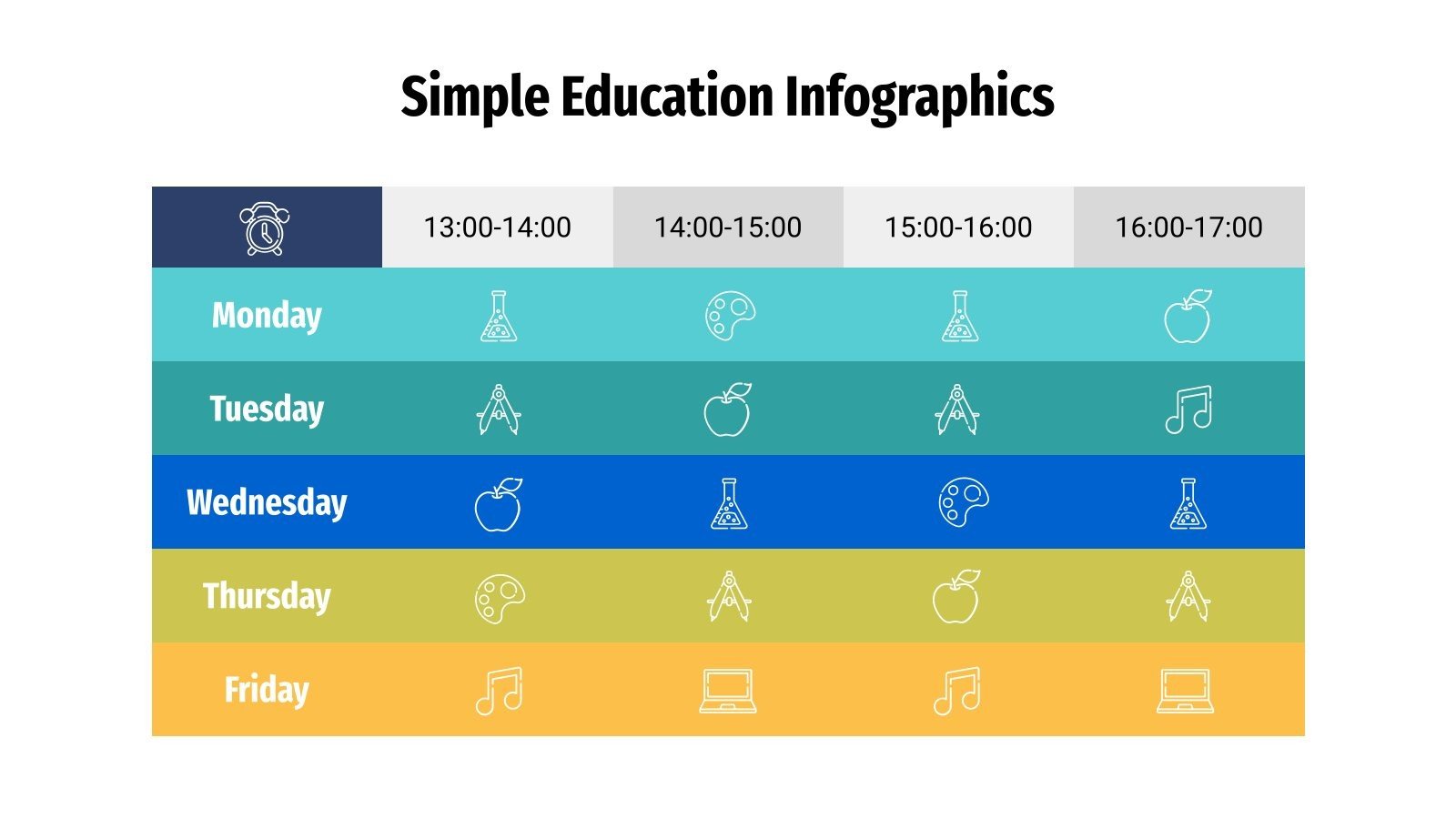 Simple Education Infographics

| | 13:00-14:00 | 14:00-15:00 | 15:00-16:00 | 16:00-17:00 |
|---|---|---|---|---|
| Monday | | | | |
| Tuesday | | | | |
| Wednesday | | | | |
| Thursday | | | | |
| Friday | | | | |