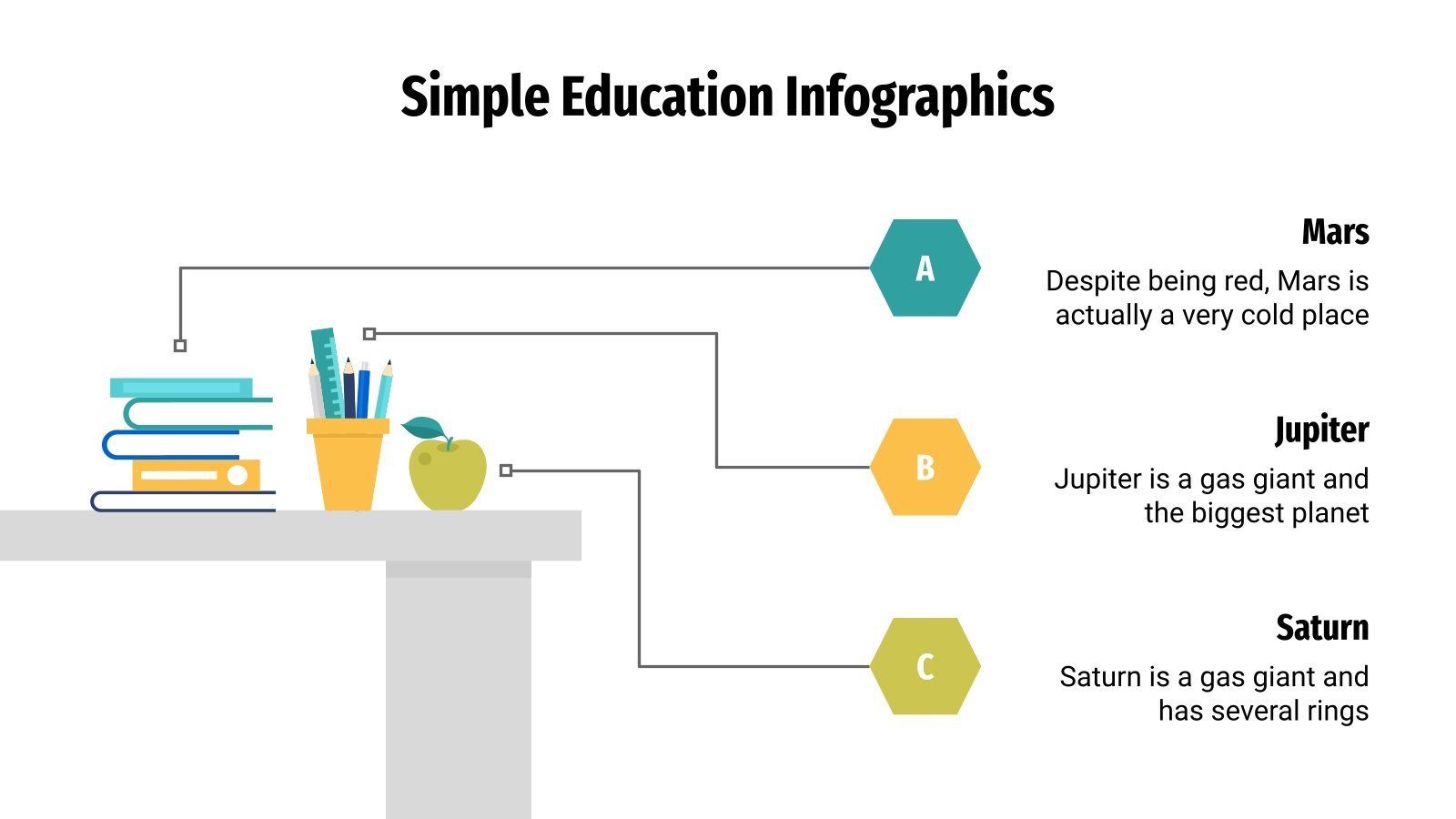 Simple Education Infographics

A

Mars

Despite being red, Mars is actually a very cold place

B

Jupiter

Jupiter is a gas giant and the biggest planet

C

Saturn

Saturn is a gas giant and has several rings