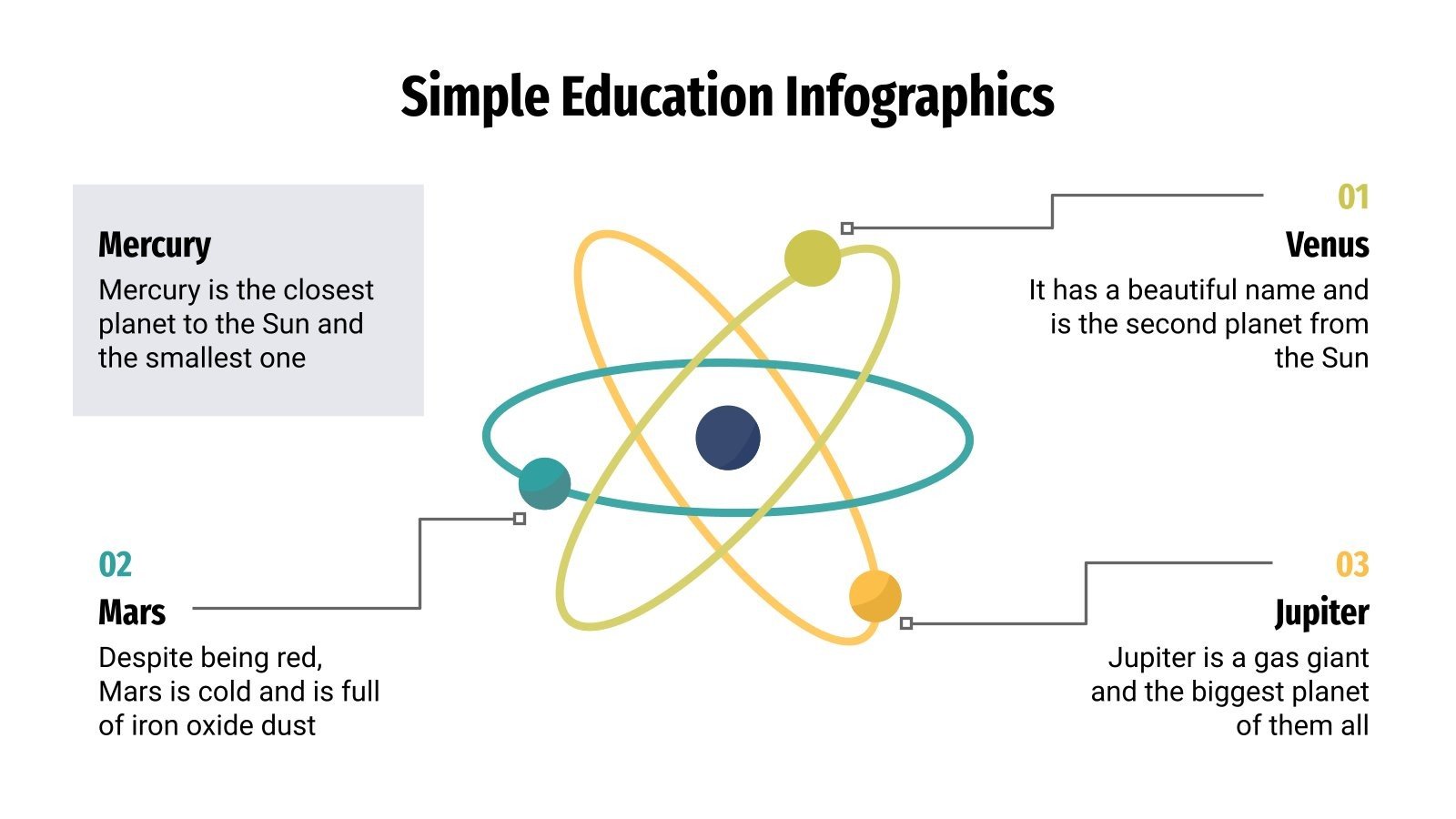 Simple Education Infographics

Mercury
Mercury is the closest planet to the Sun and the smallest one

01
Venus
It has a beautiful name and is the second planet from the Sun

02
Mars
Despite being red, Mars is cold and is full of iron oxide dust

03
Jupiter
Jupiter is a gas giant and the biggest planet of them all