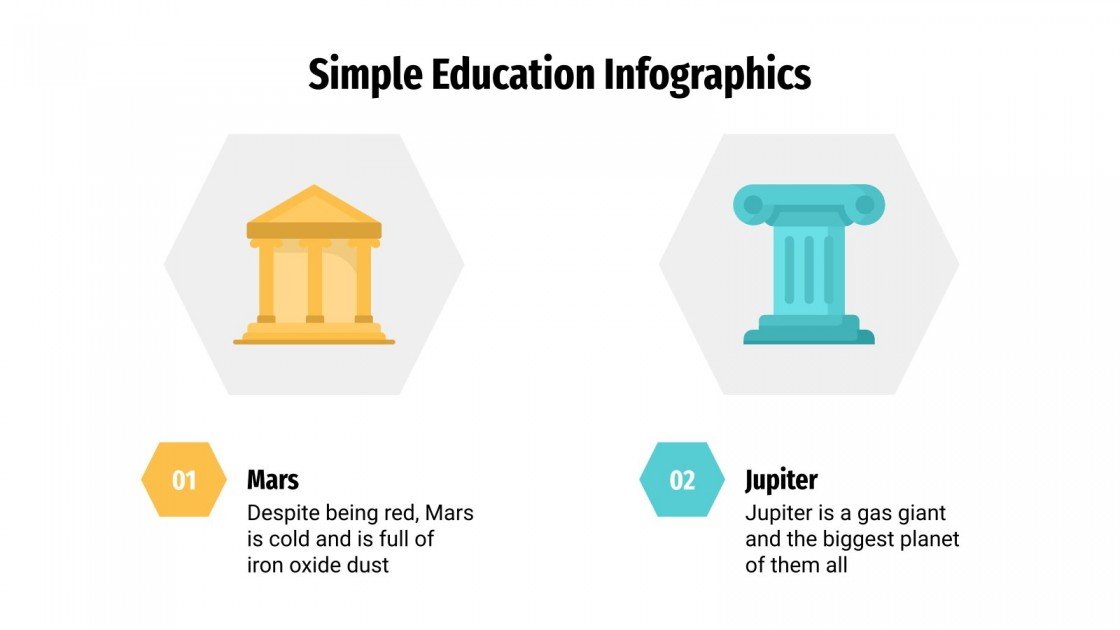 Simple Education Infographics

01

Mars

Despite being red, Mars is cold and is full of iron oxide dust

02

Jupiter

Jupiter is a gas giant and the biggest planet of them all