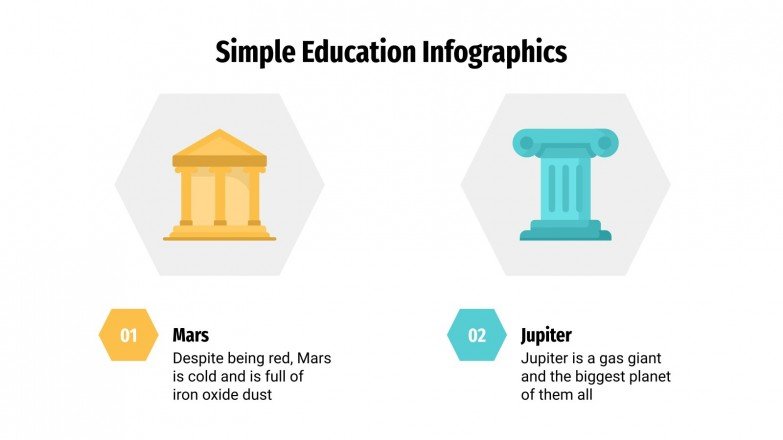 Simple Education Infographics

01

Mars

Despite being red, Mars is cold and is full of iron oxide dust

02

Jupiter

Jupiter is a gas giant and the biggest planet of them all