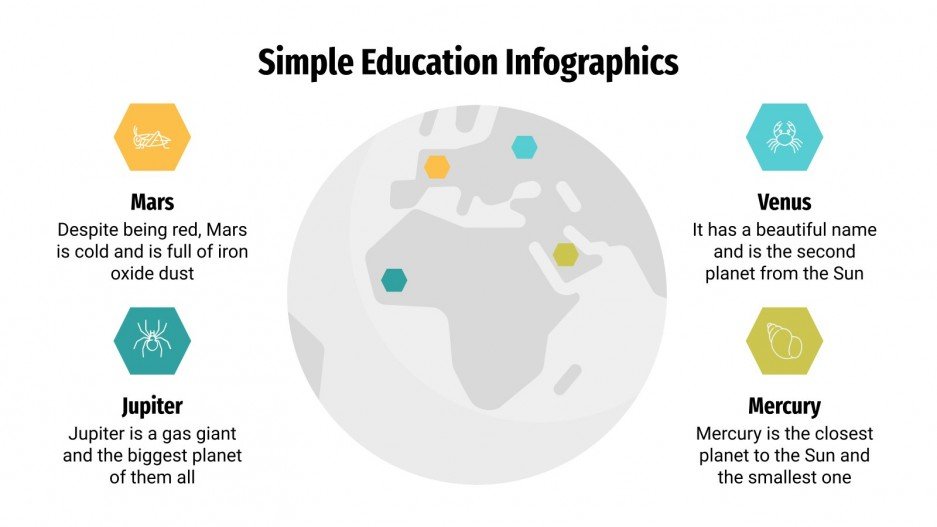 Simple Education Infographics

Mars
Despite being red, Mars is cold and is full of iron oxide dust

Jupiter
Jupiter is a gas giant and the biggest planet of them all

Venus
It has a beautiful name and is the second planet from the Sun

Mercury
Mercury is the closest planet to the Sun and the smallest one