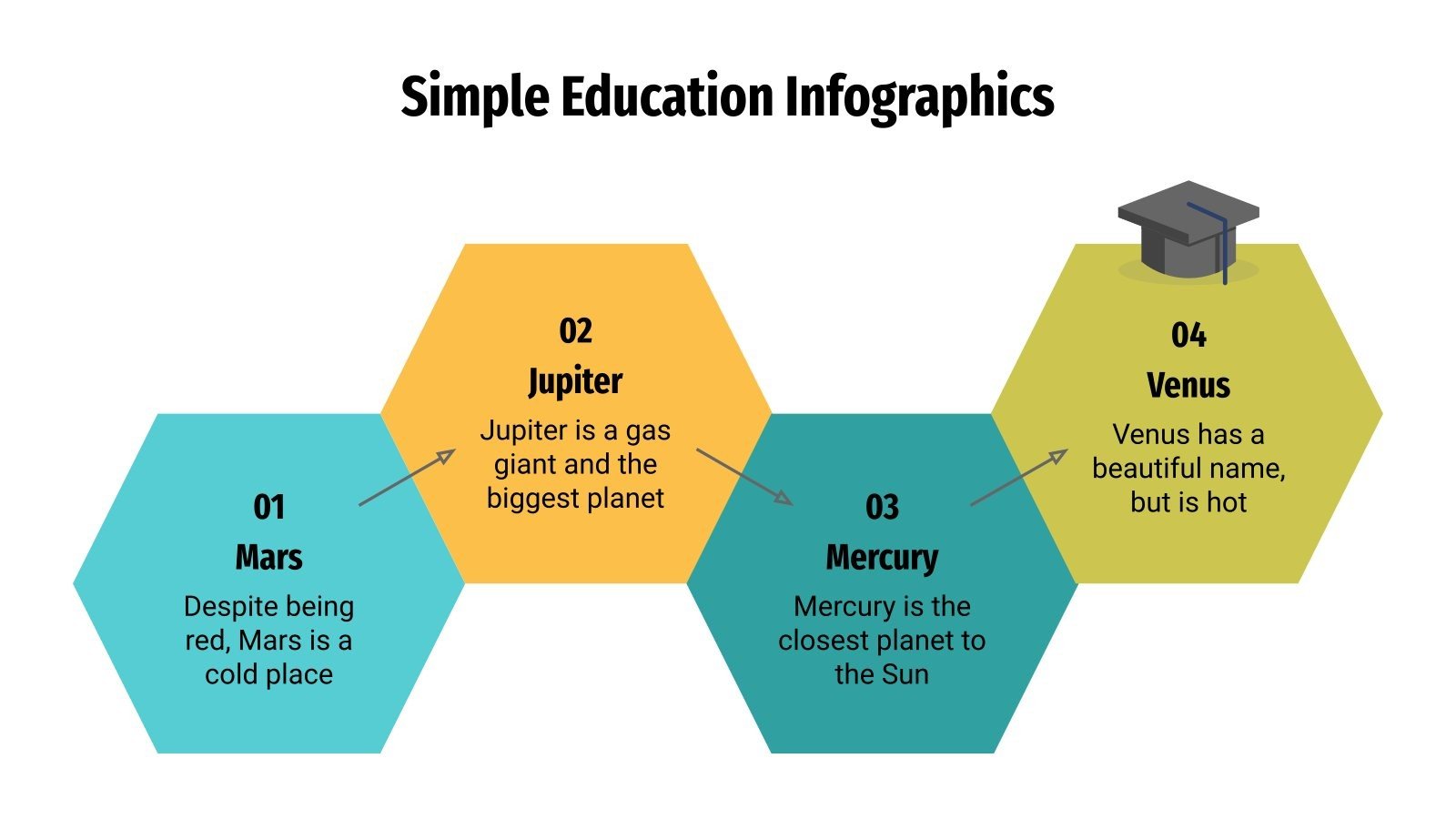 Simple Education Infographics

01
Mars
Despite being red, Mars is a cold place

02
Jupiter
Jupiter is a gas giant and the biggest planet

03
Mercury
Mercury is the closest planet to the Sun

04
Venus
Venus has a beautiful name, but is hot