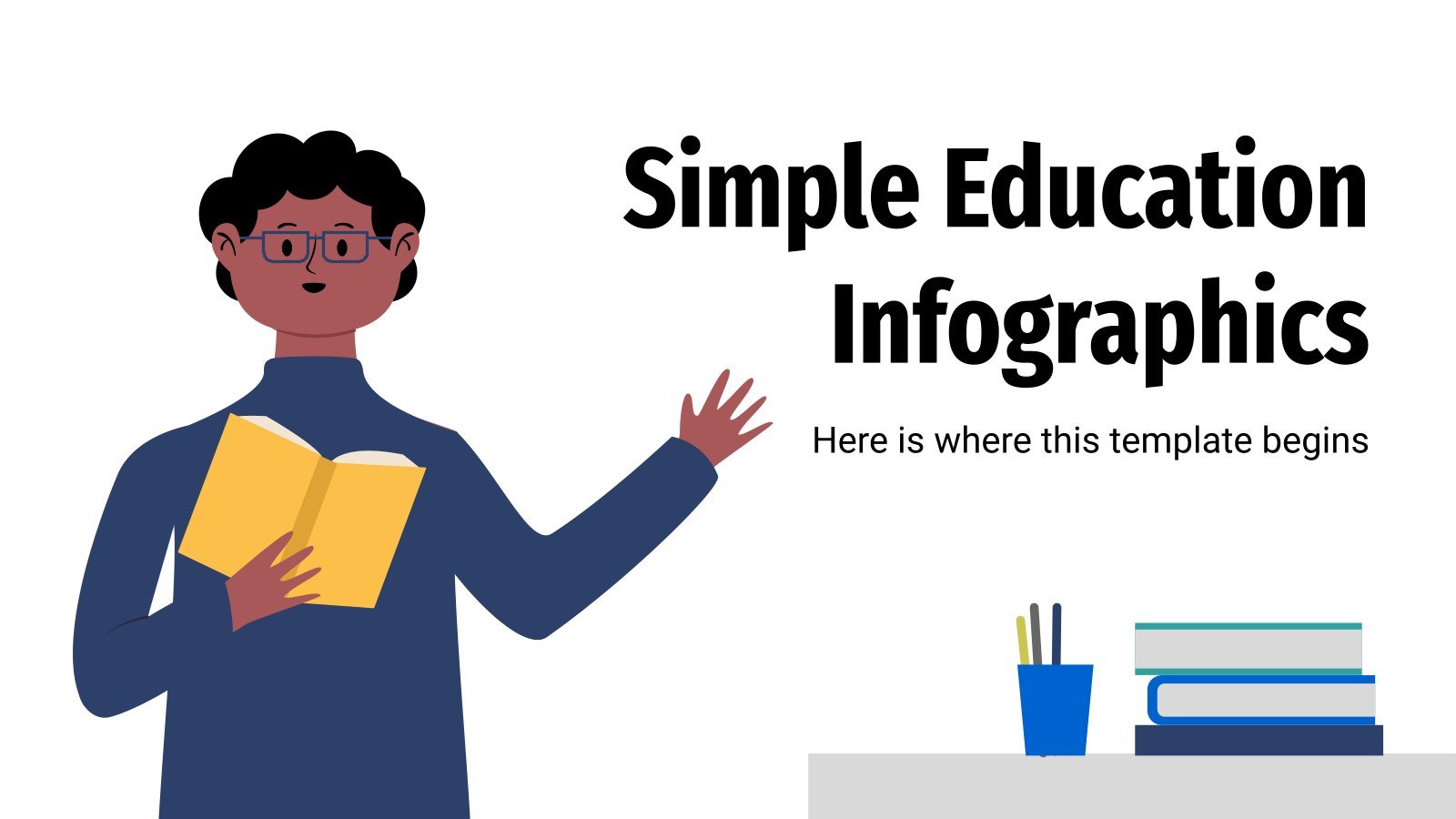 Simple Education Infographics

Here is where this template begins