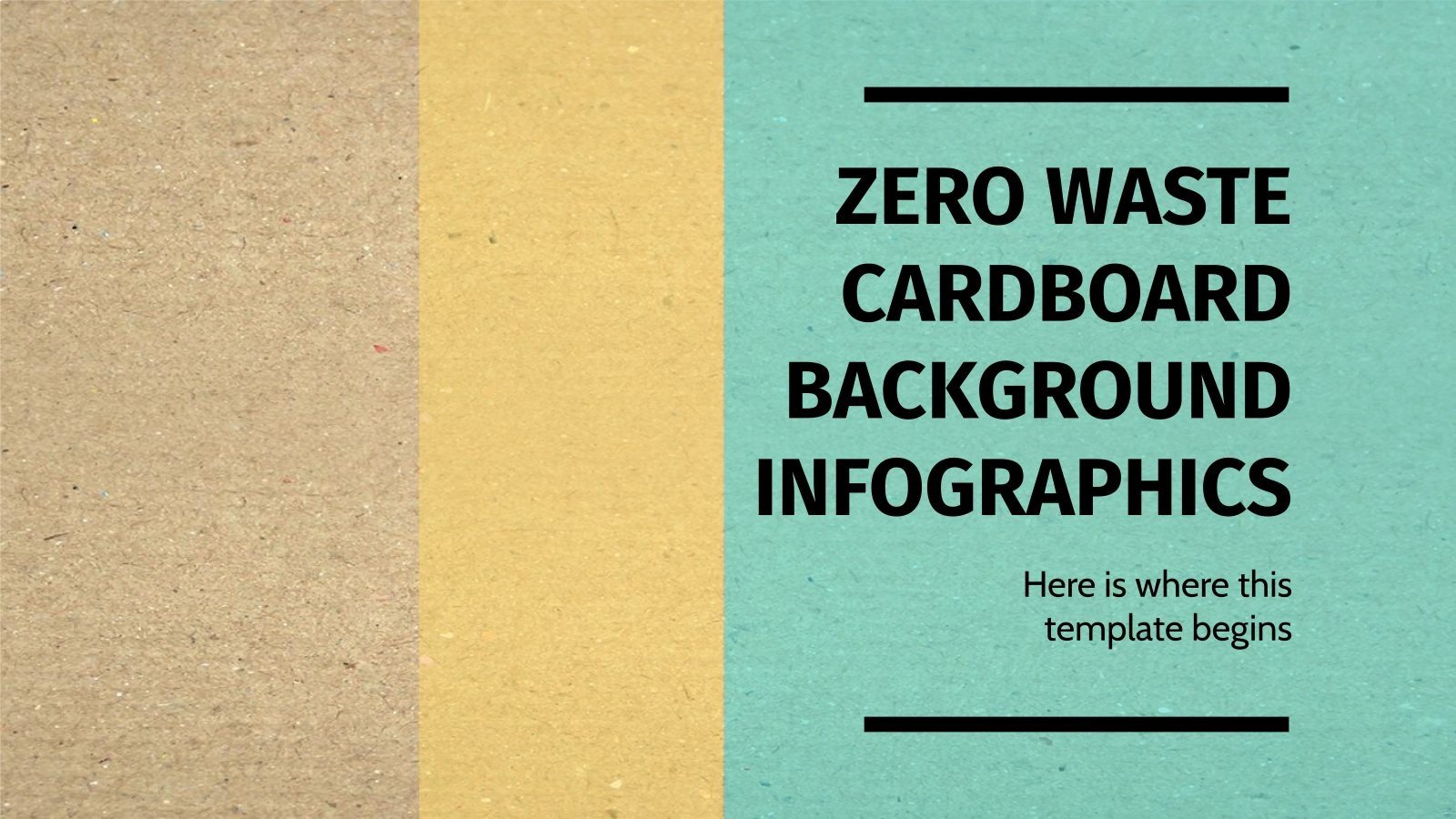 ZERO WASTE CARDBOARD BACKGROUND INFOGRAPHICS

Here is where this template begins