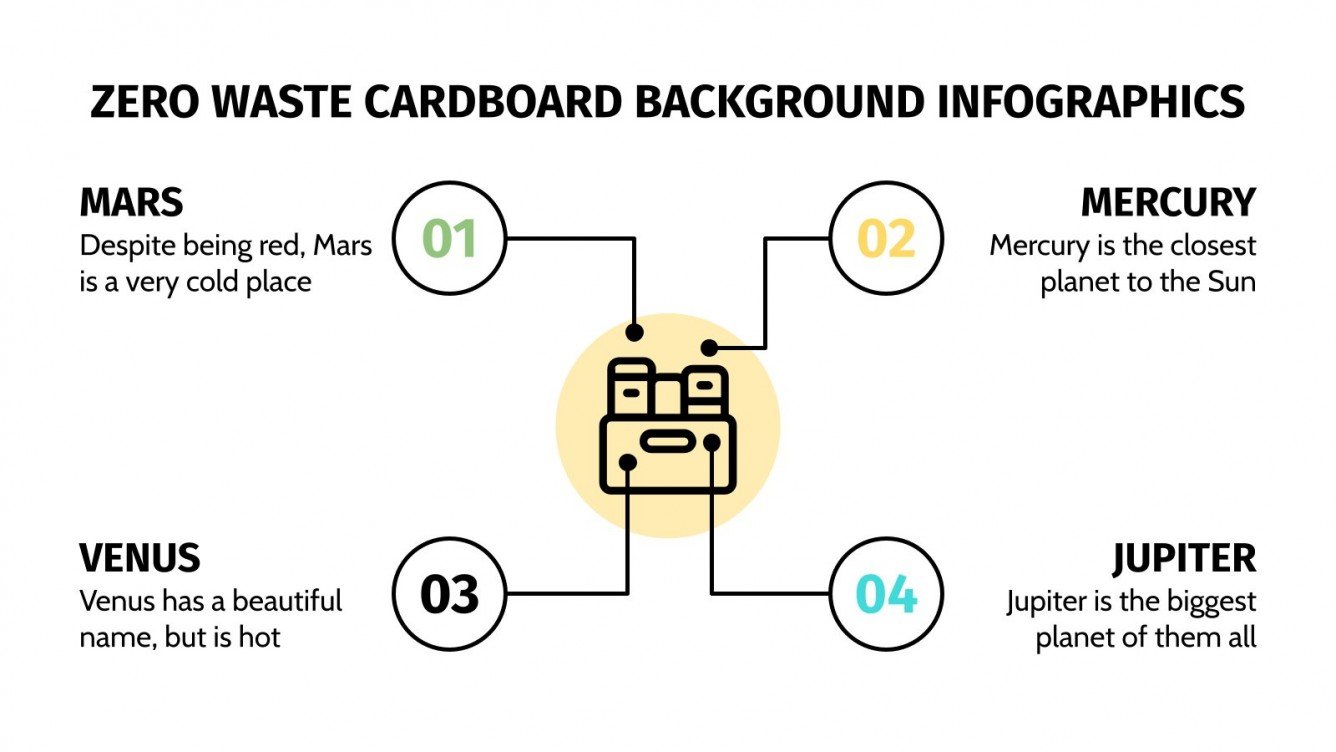 ZERO WASTE CARDBOARD BACKGROUND INFOGRAPHICS

MARS
Despite being red, Mars is a very cold place

01

02

MERCURY
Mercury is the closest planet to the Sun

VENUS
Venus has a beautiful name, but is hot

03

04

JUPITER
Jupiter is the biggest planet of them all