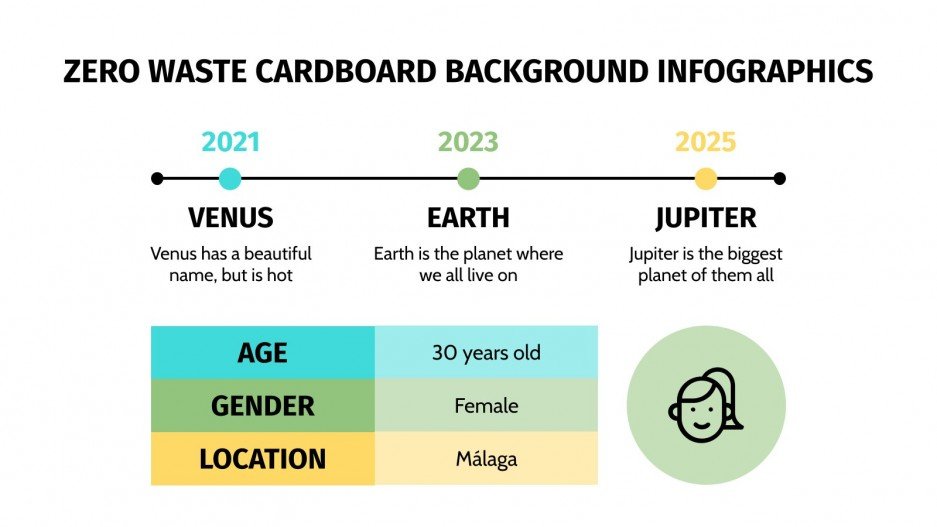 ZERO WASTE CARDBOARD BACKGROUND INFOGRAPHICS

2021

VENUS

Venus has a beautiful name, but is hot

2023

EARTH

Earth is the planet where we all live on

2025

JUPITER

Jupiter is the biggest planet of them all

| AGE | 30 years old |
|---|---|
| GENDER | Female |
| LOCATION | Málaga |