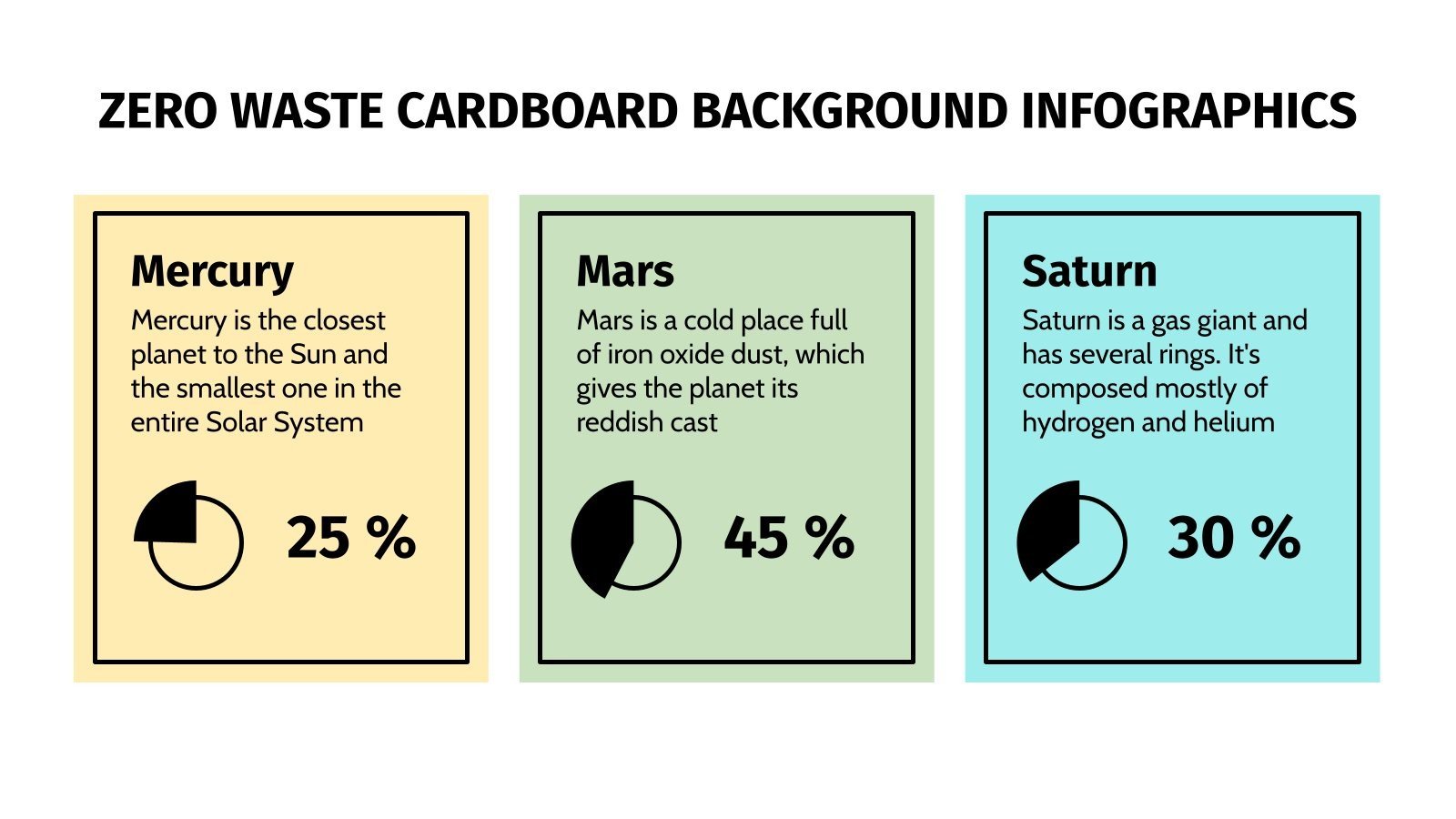 ZERO WASTE CARDBOARD BACKGROUND INFOGRAPHICS

Mercury

Mercury is the closest planet to the Sun and the smallest one in the entire Solar System

25 %

Mars

Mars is a cold place full of iron oxide dust, which gives the planet its reddish cast

45 %

Saturn

Saturn is a gas giant and has several rings. It's composed mostly of hydrogen and helium

30 %