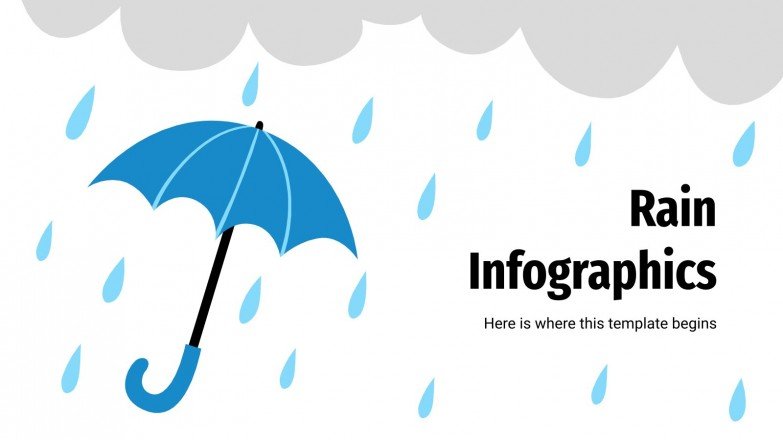 Rain Infographics

Here is where this template begins