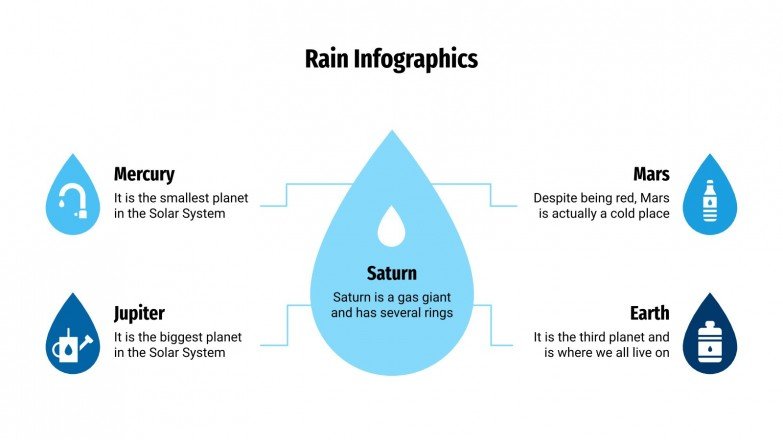 Rain Infographics

Mercury
It is the smallest planet in the Solar System

Jupiter
It is the biggest planet in the Solar System

Saturn
Saturn is a gas giant and has several rings

Mars
Despite being red, Mars is actually a cold place

Earth
It is the third planet and is where we all live on