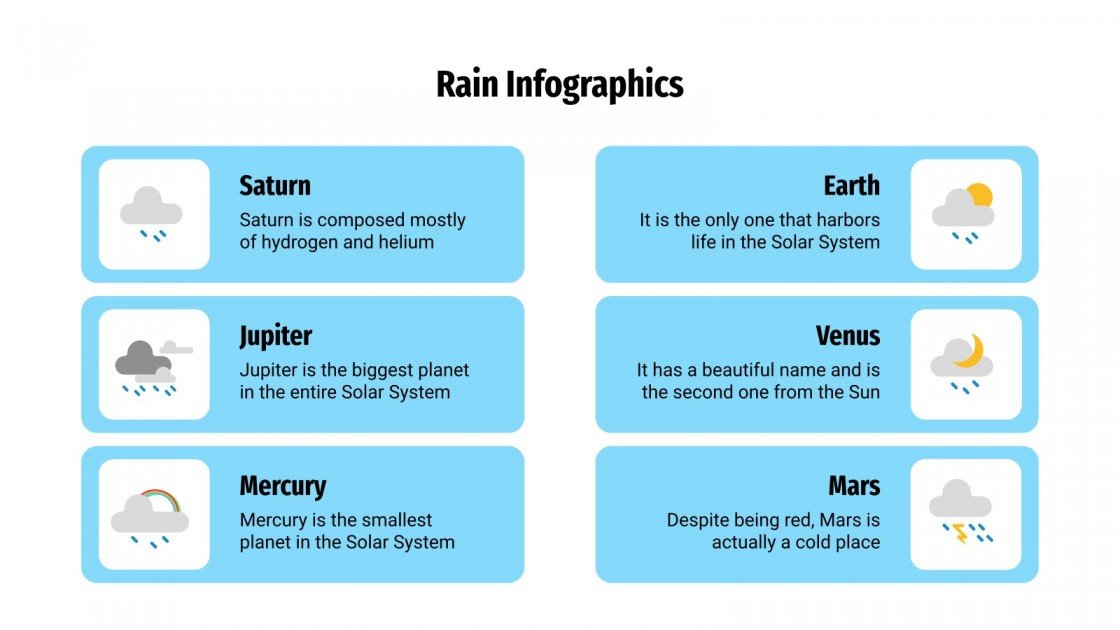 Rain Infographics

Saturn
Saturn is composed mostly of hydrogen and helium

Jupiter
Jupiter is the biggest planet in the entire Solar System

Mercury
Mercury is the smallest planet in the Solar System

Earth
It is the only one that harbors life in the Solar System

Venus
It has a beautiful name and is the second one from the Sun

Mars
Despite being red, Mars is actually a cold place