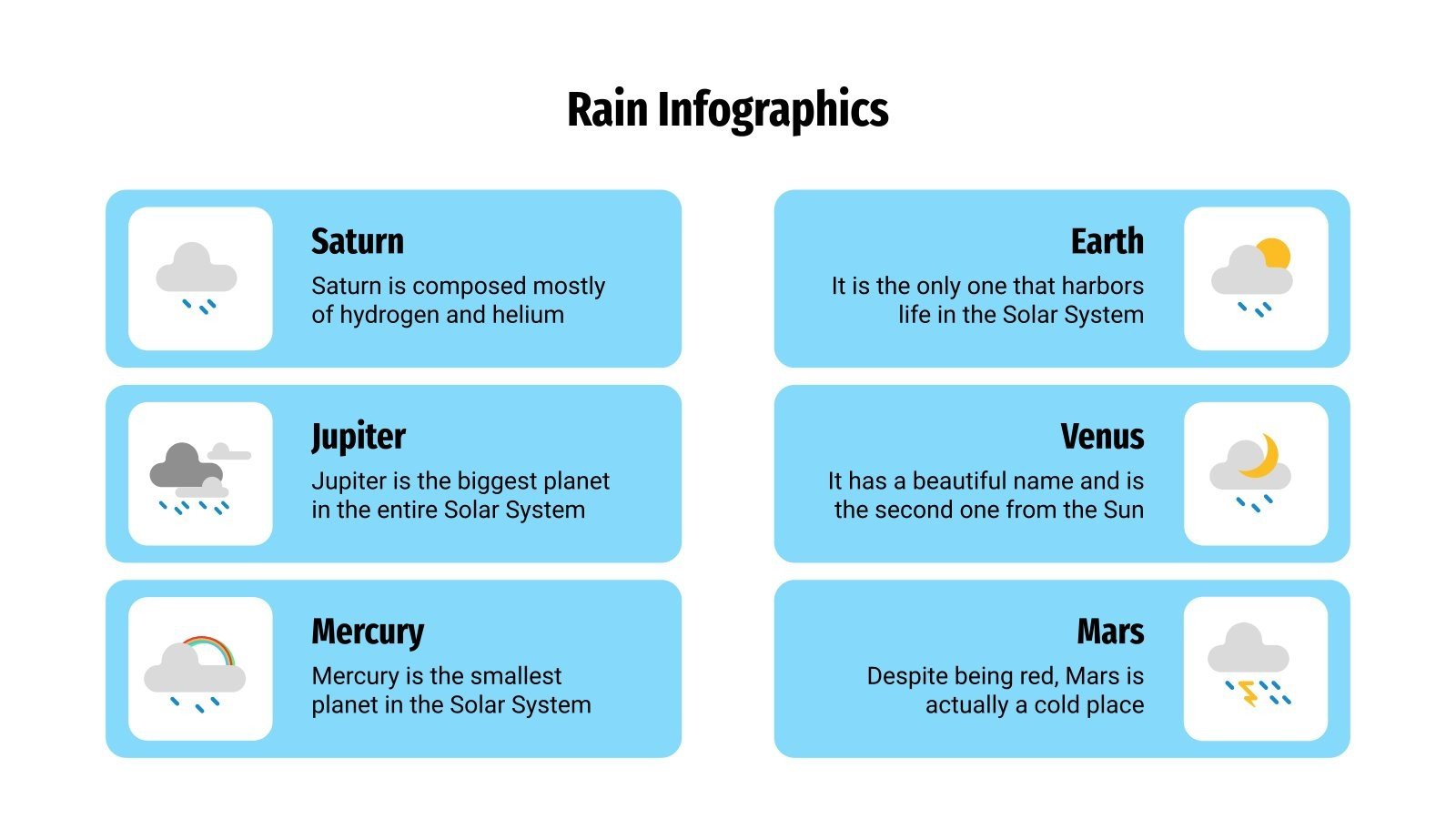 Rain Infographics

Saturn
Saturn is composed mostly of hydrogen and helium

Jupiter
Jupiter is the biggest planet in the entire Solar System

Mercury
Mercury is the smallest planet in the Solar System

Earth
It is the only one that harbors life in the Solar System

Venus
It has a beautiful name and is the second one from the Sun

Mars
Despite being red, Mars is actually a cold place