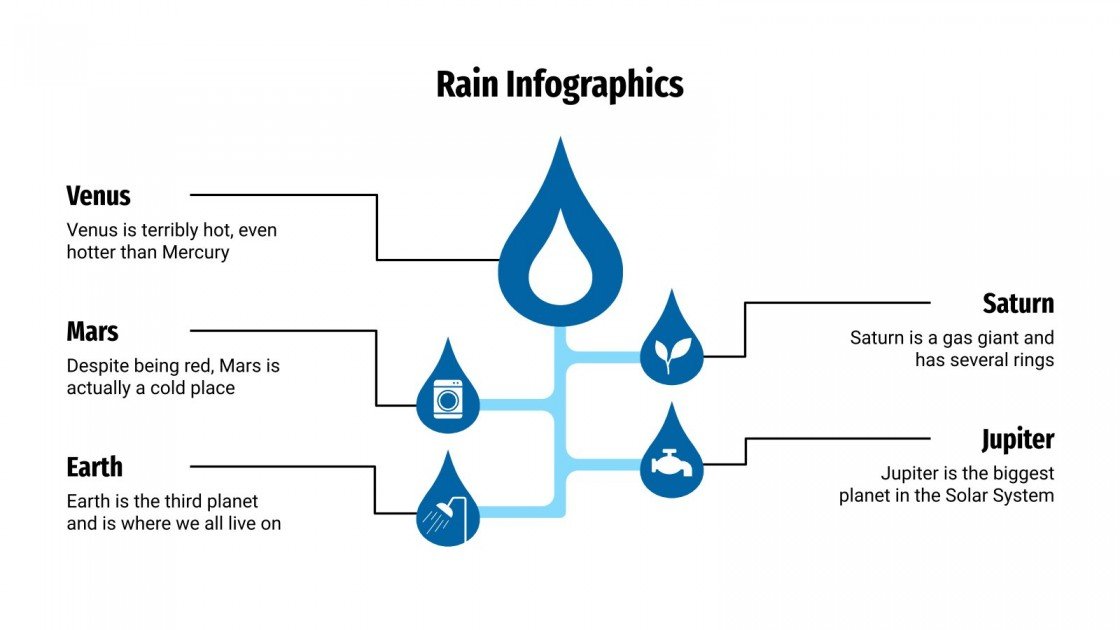 Rain Infographics

Venus

Venus is terribly hot, even hotter than Mercury

Mars

Despite being red, Mars is actually a cold place

Earth

Earth is the third planet and is where we all live on

Saturn

Saturn is a gas giant and has several rings

Jupiter

Jupiter is the biggest planet in the Solar System