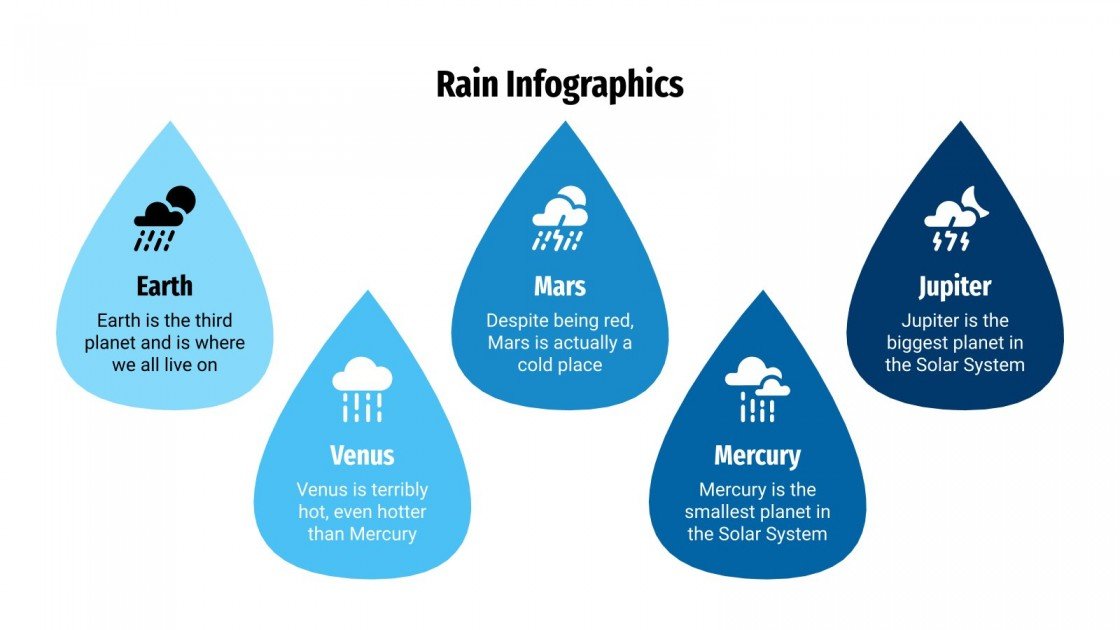 Rain Infographics

Earth
Earth is the third planet and is where we all live on

Venus
Venus is terribly hot, even hotter than Mercury

Mars
Despite being red, Mars is actually a cold place

Mercury
Mercury is the smallest planet in the Solar System

Jupiter
Jupiter is the biggest planet in the Solar System