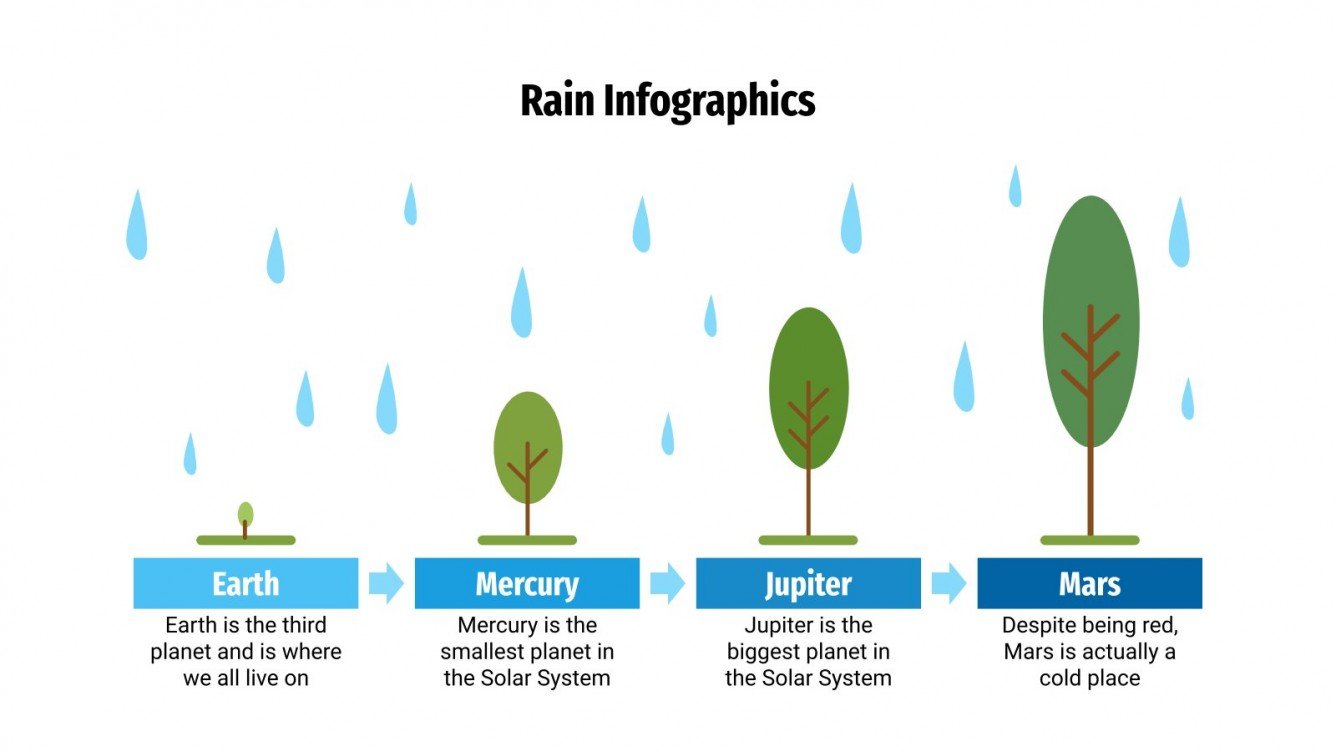 Rain Infographics

Earth
Earth is the third planet and is where we all live on

Mercury
Mercury is the smallest planet in the Solar System

Jupiter
Jupiter is the biggest planet in the Solar System

Mars
Despite being red, Mars is actually a cold place