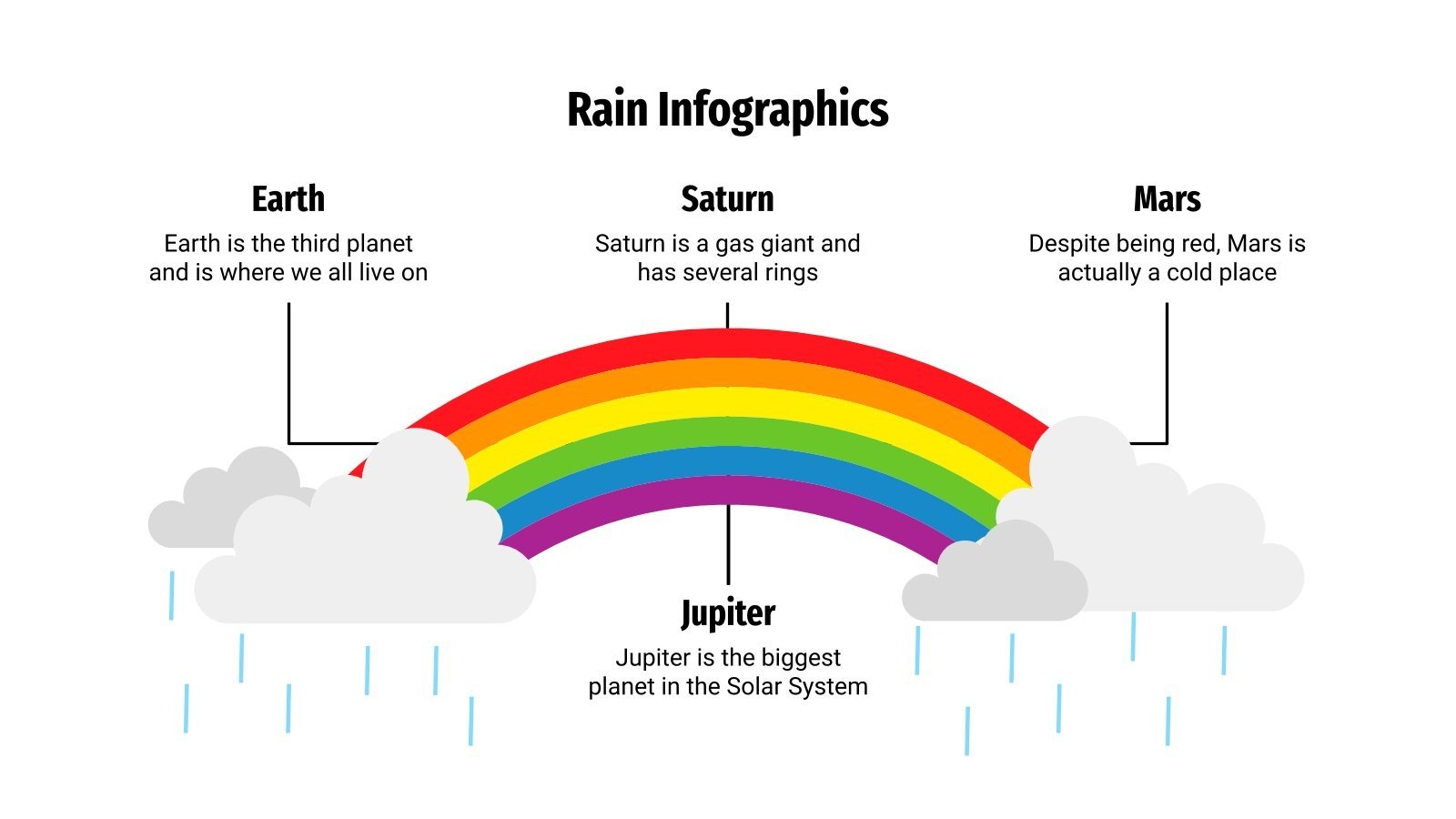 Rain Infographics

Earth
Earth is the third planet and is where we all live on

Saturn
Saturn is a gas giant and has several rings

Mars
Despite being red, Mars is actually a cold place

Jupiter
Jupiter is the biggest planet in the Solar System