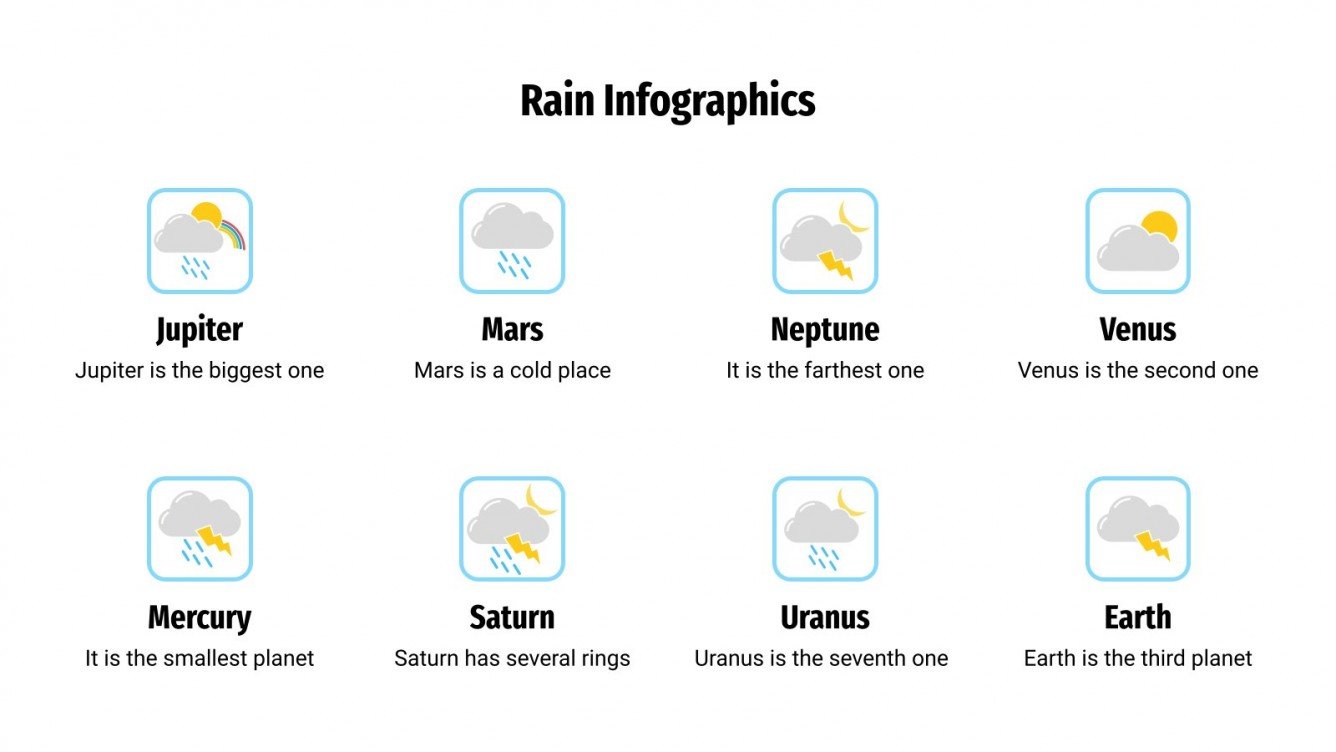 Rain Infographics

Jupiter
Jupiter is the biggest one

Mars
Mars is a cold place

Neptune
It is the farthest one

Venus
Venus is the second one

Mercury
It is the smallest planet

Saturn
Saturn has several rings

Uranus
Uranus is the seventh one

Earth
Earth is the third planet