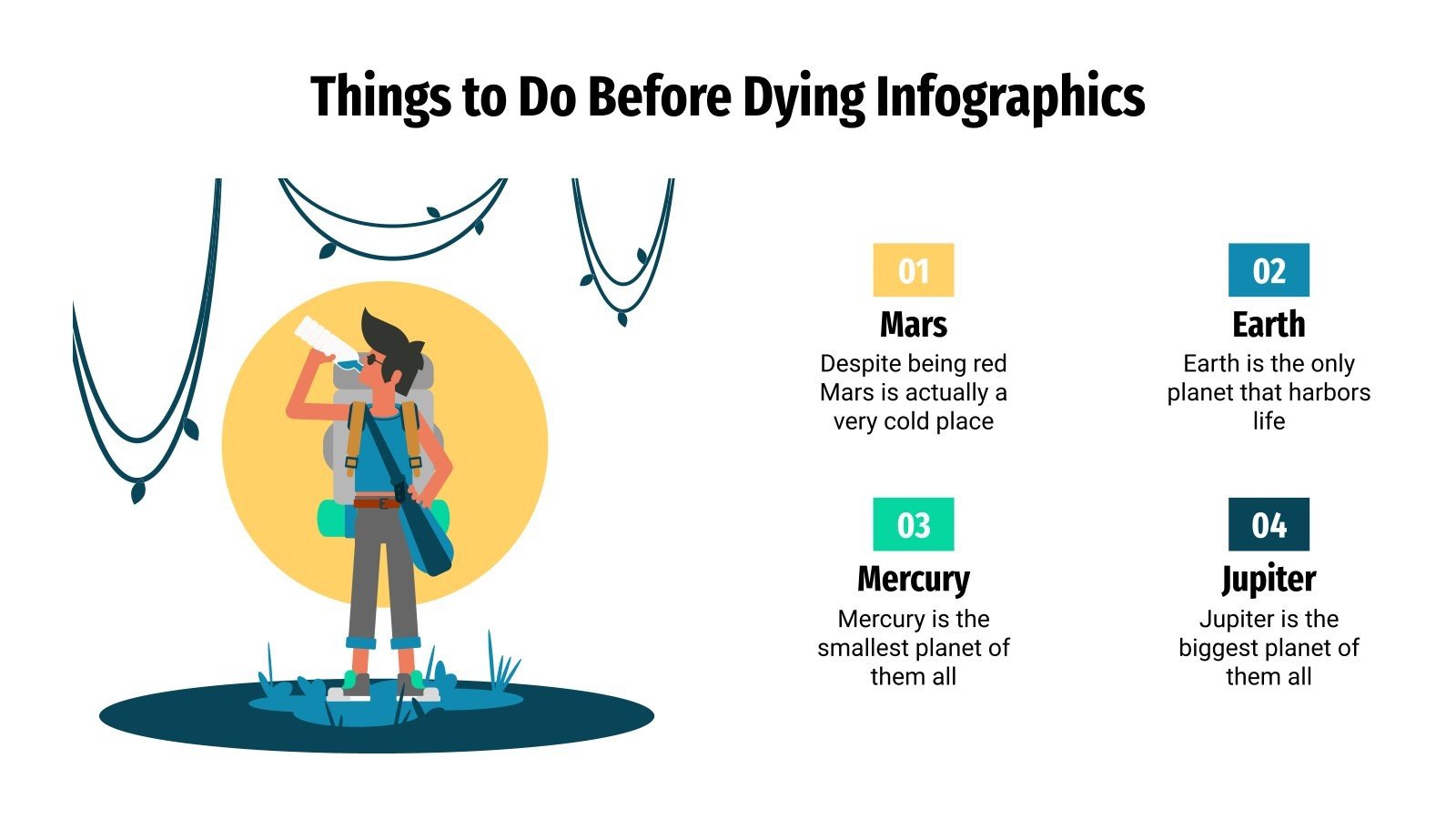 Things to Do Before Dying Infographics

01
Mars
Despite being red Mars is actually a very cold place

02
Earth
Earth is the only planet that harbors life

03
Mercury
Mercury is the smallest planet of them all

04
Jupiter
Jupiter is the biggest planet of them all