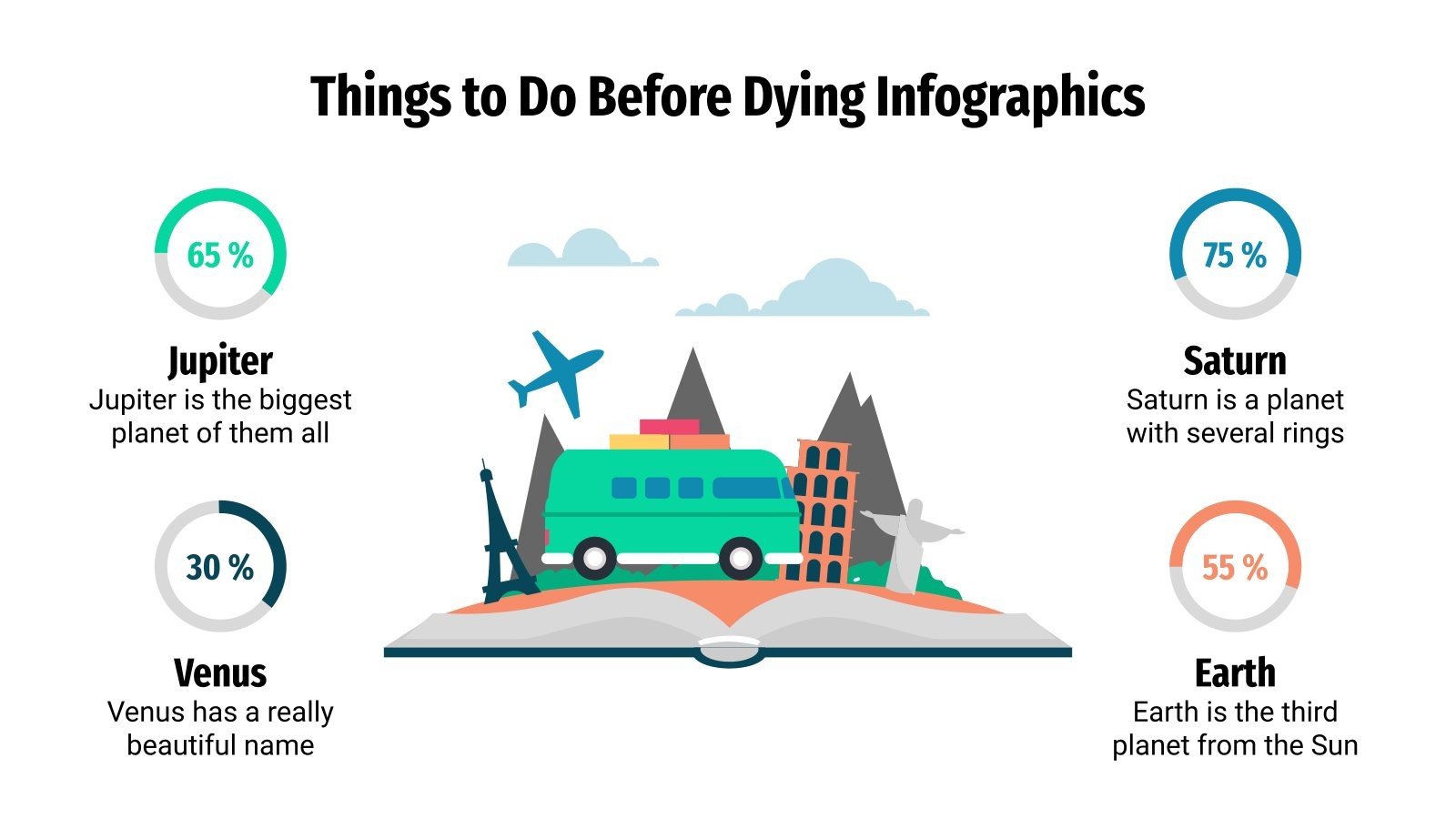 Things to Do Before Dying Infographics

65 %

Jupiter
Jupiter is the biggest planet of them all

30 %

Venus
Venus has a really beautiful name

75 %

Saturn
Saturn is a planet with several rings

55 %

Earth
Earth is the third planet from the Sun