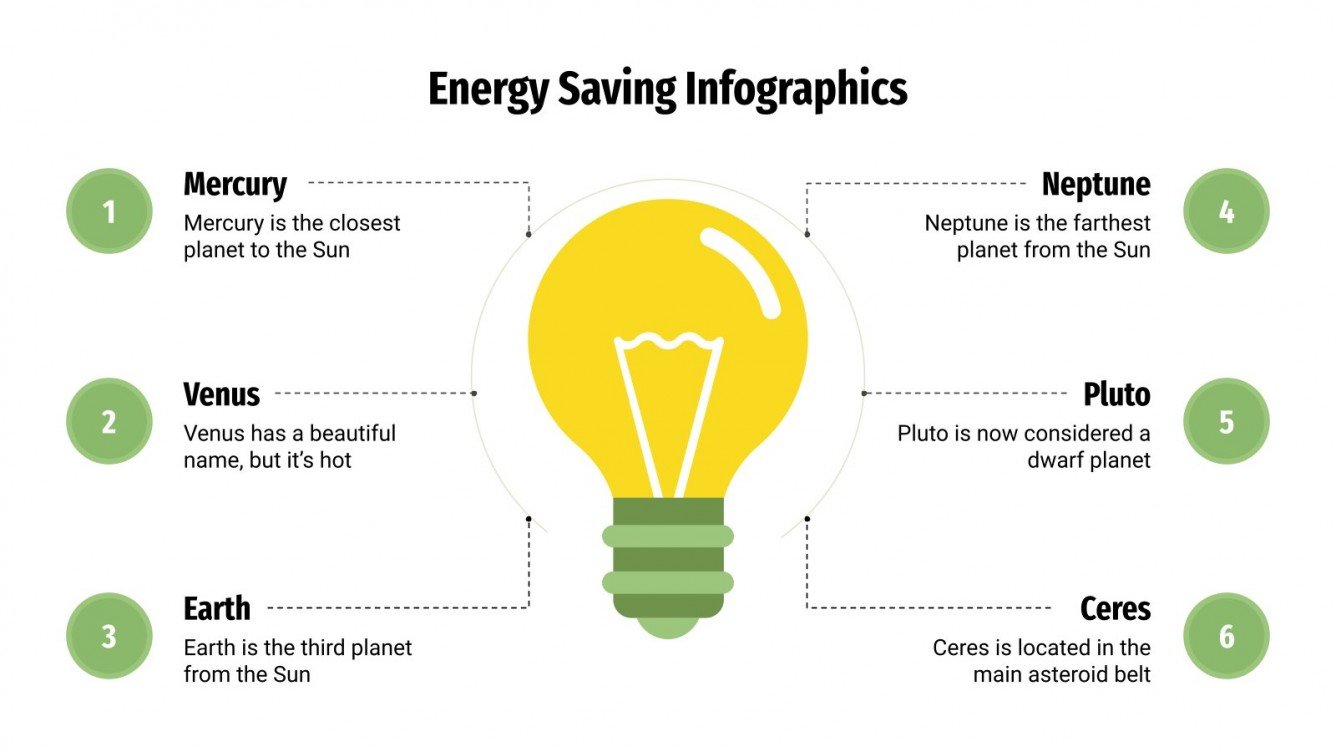 Energy Saving Infographics

1

Mercury

Mercury is the closest planet to the Sun

2

Venus

Venus has a beautiful name, but it's hot

3

Earth

Earth is the third planet from the Sun

Neptune

Neptune is the farthest planet from the Sun

4

Pluto

Pluto is now considered a dwarf planet

5

Ceres

Ceres is located in the main asteroid belt

6